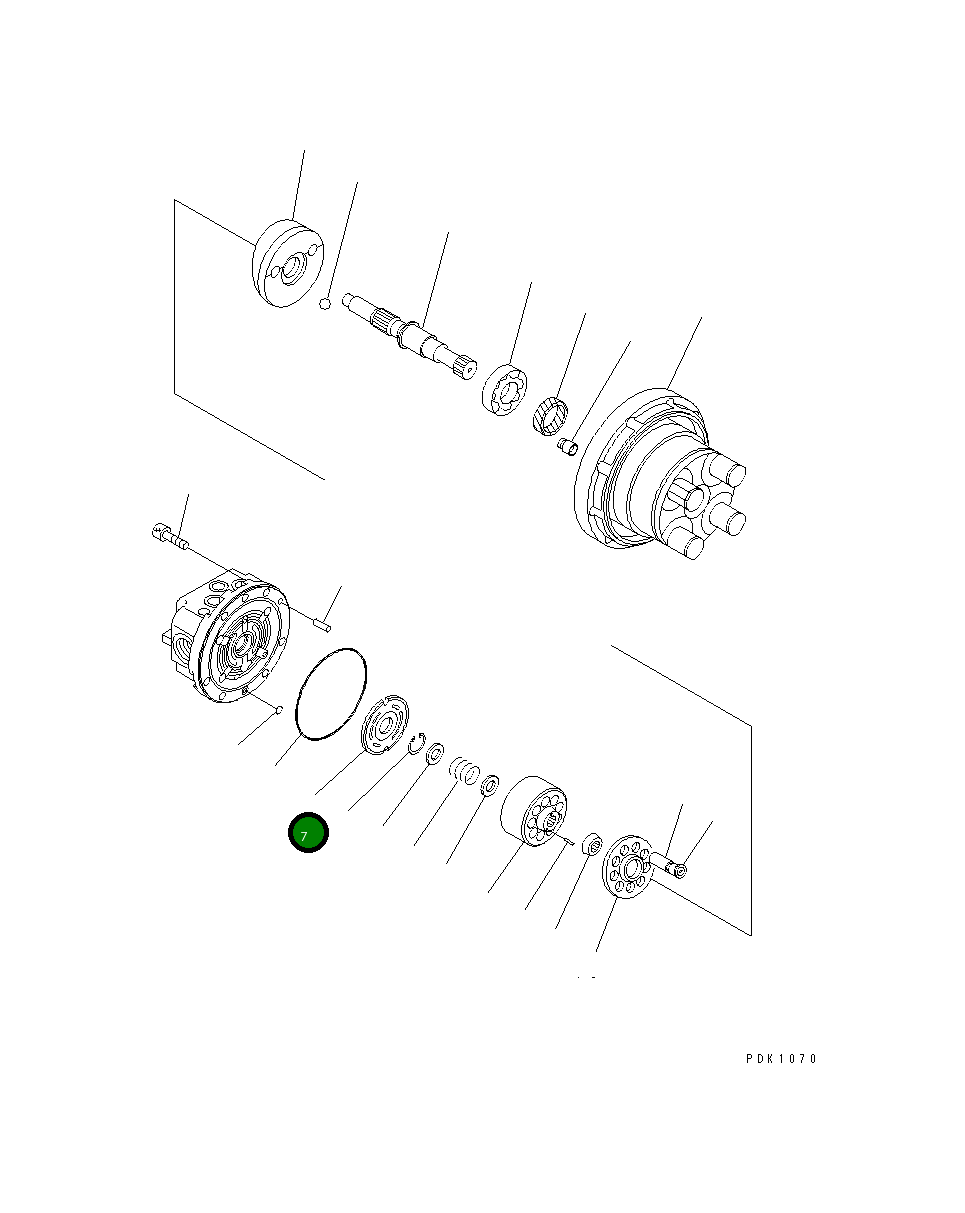 7

PDK1070