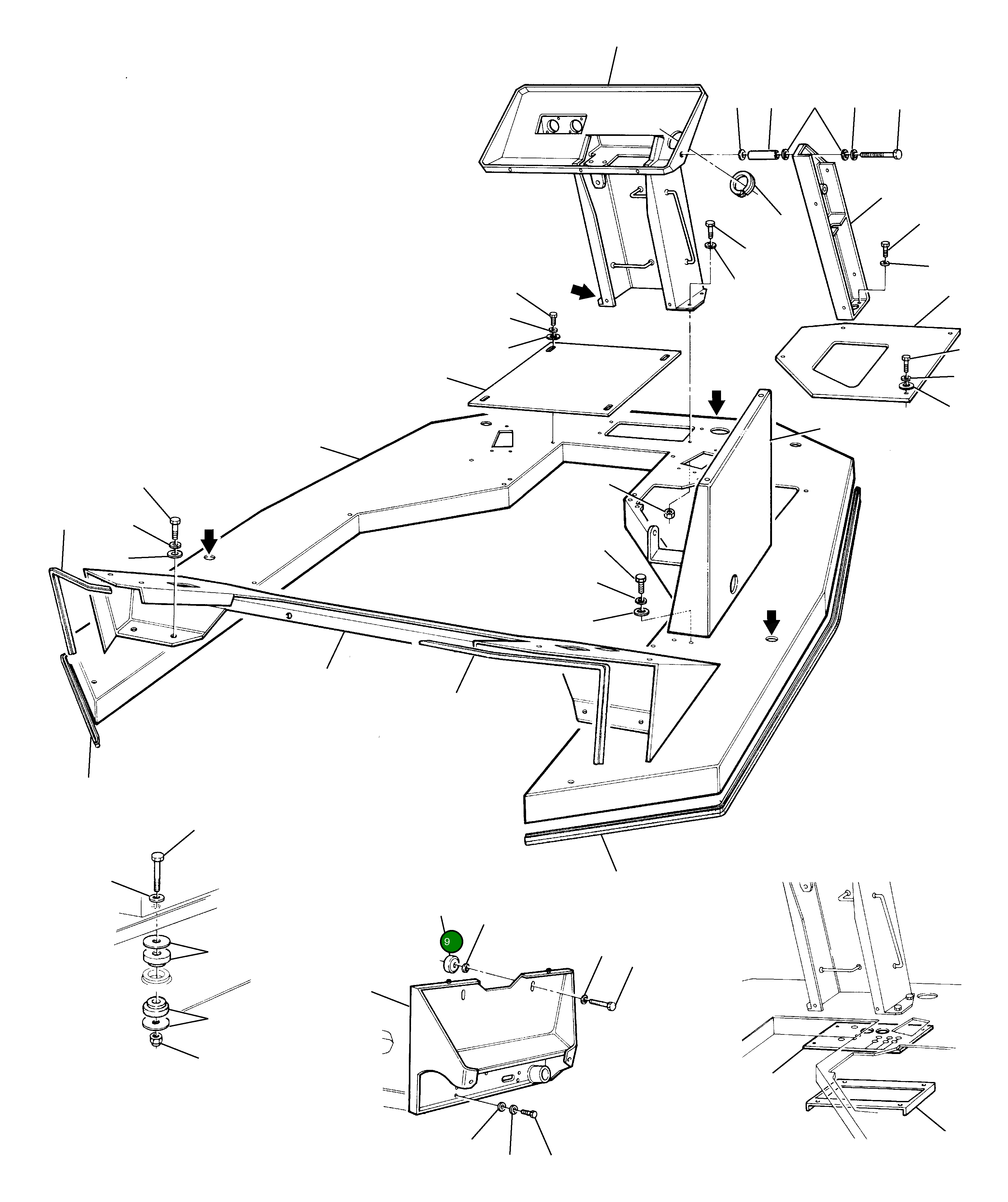 9