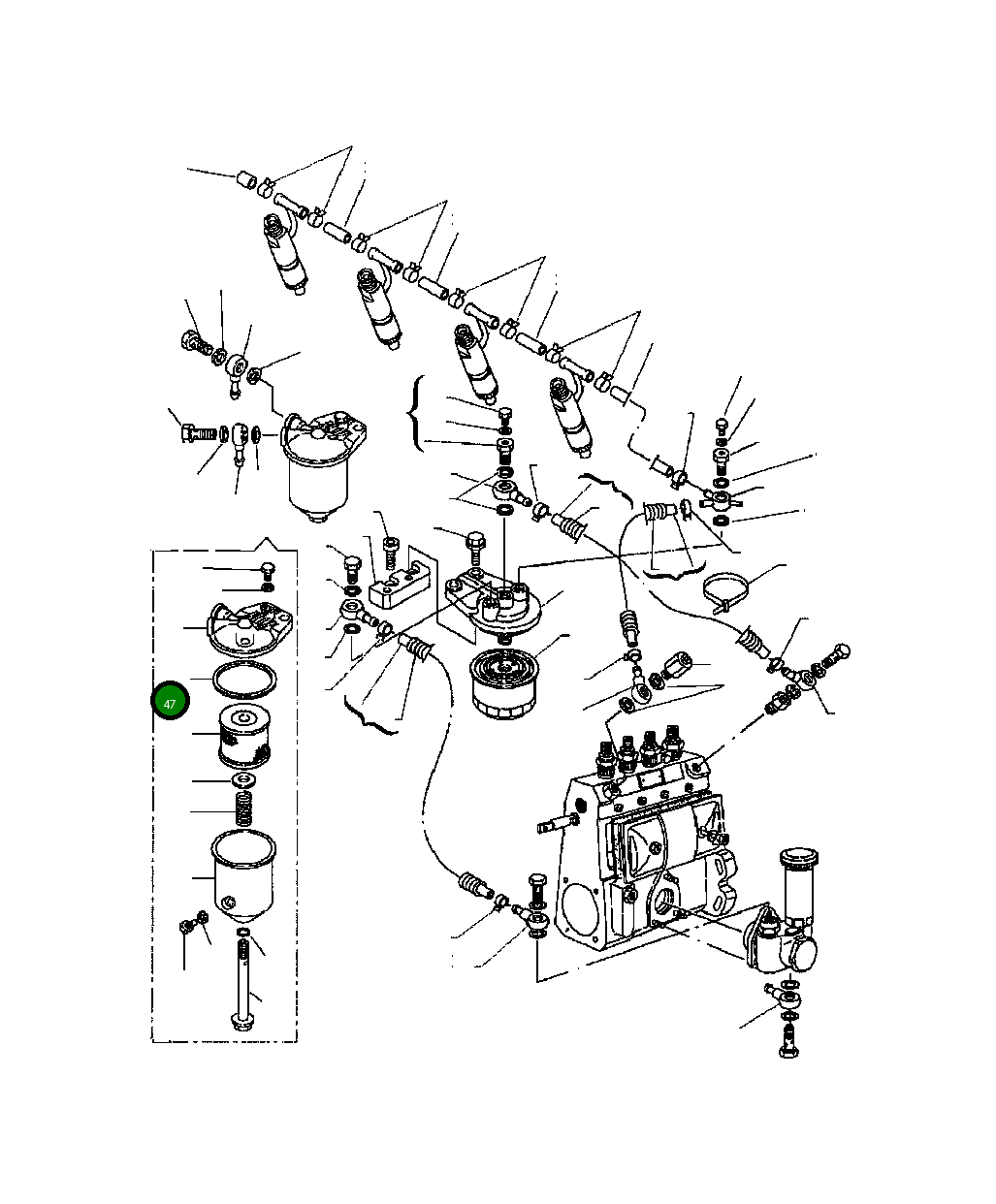 47