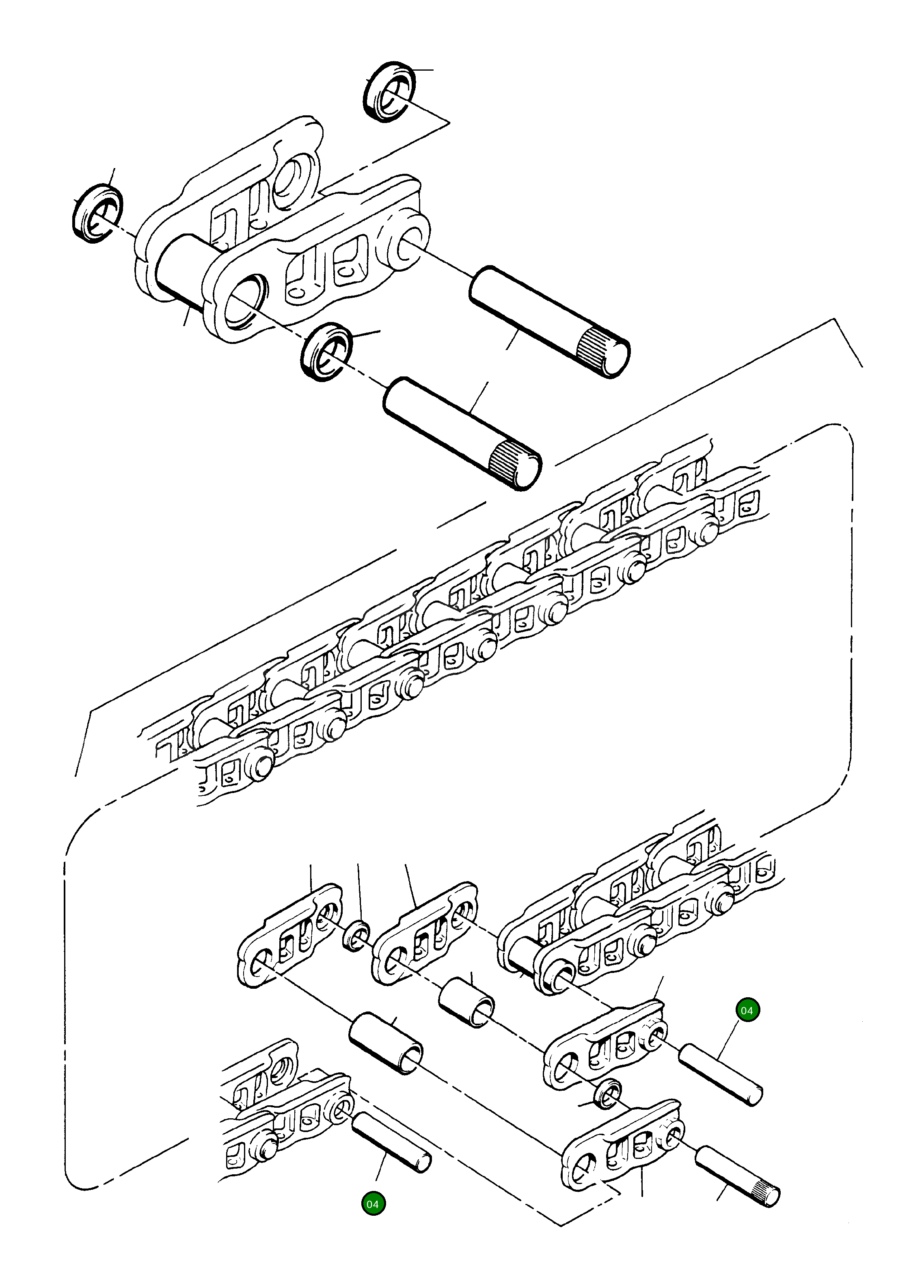 04

04