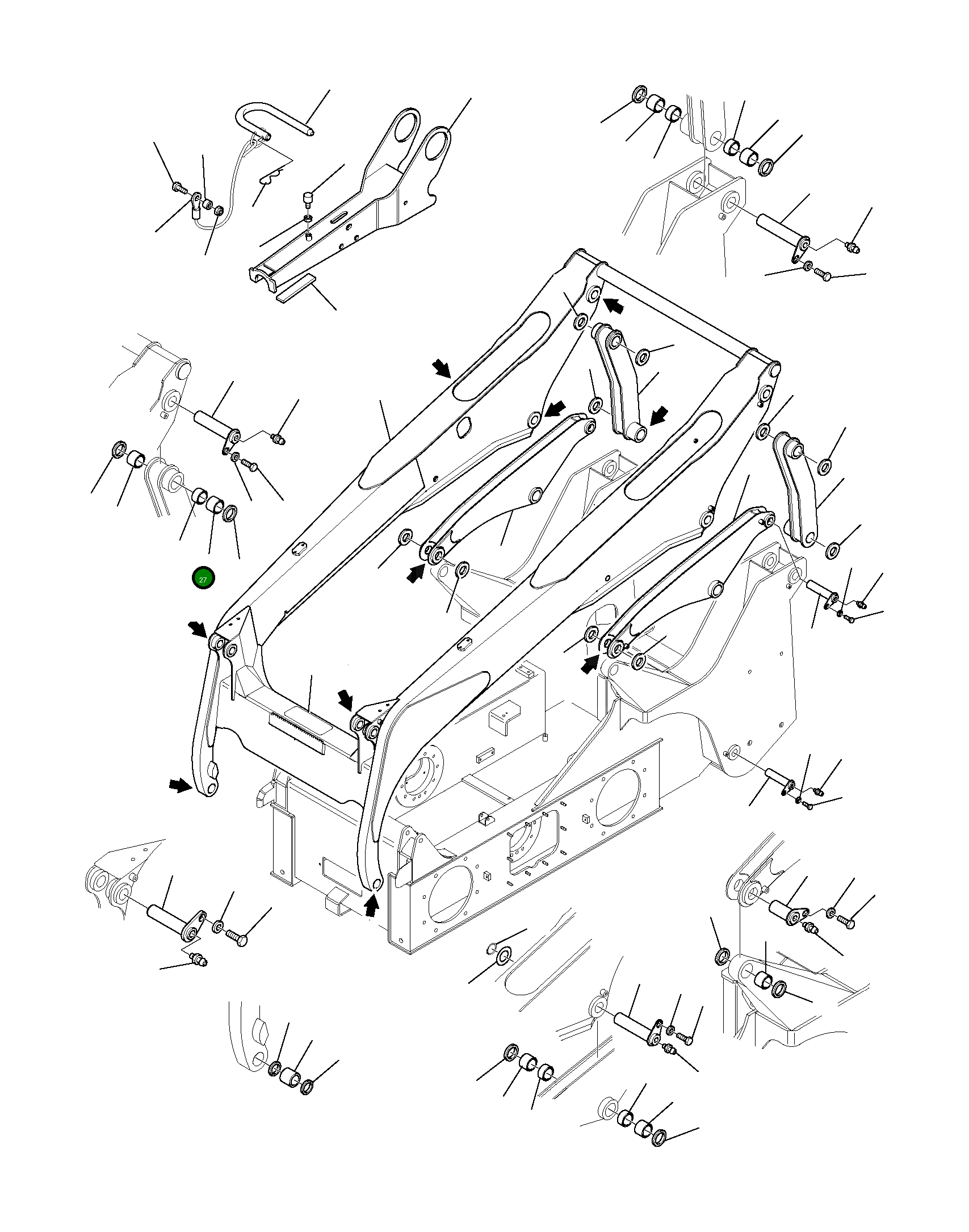 27