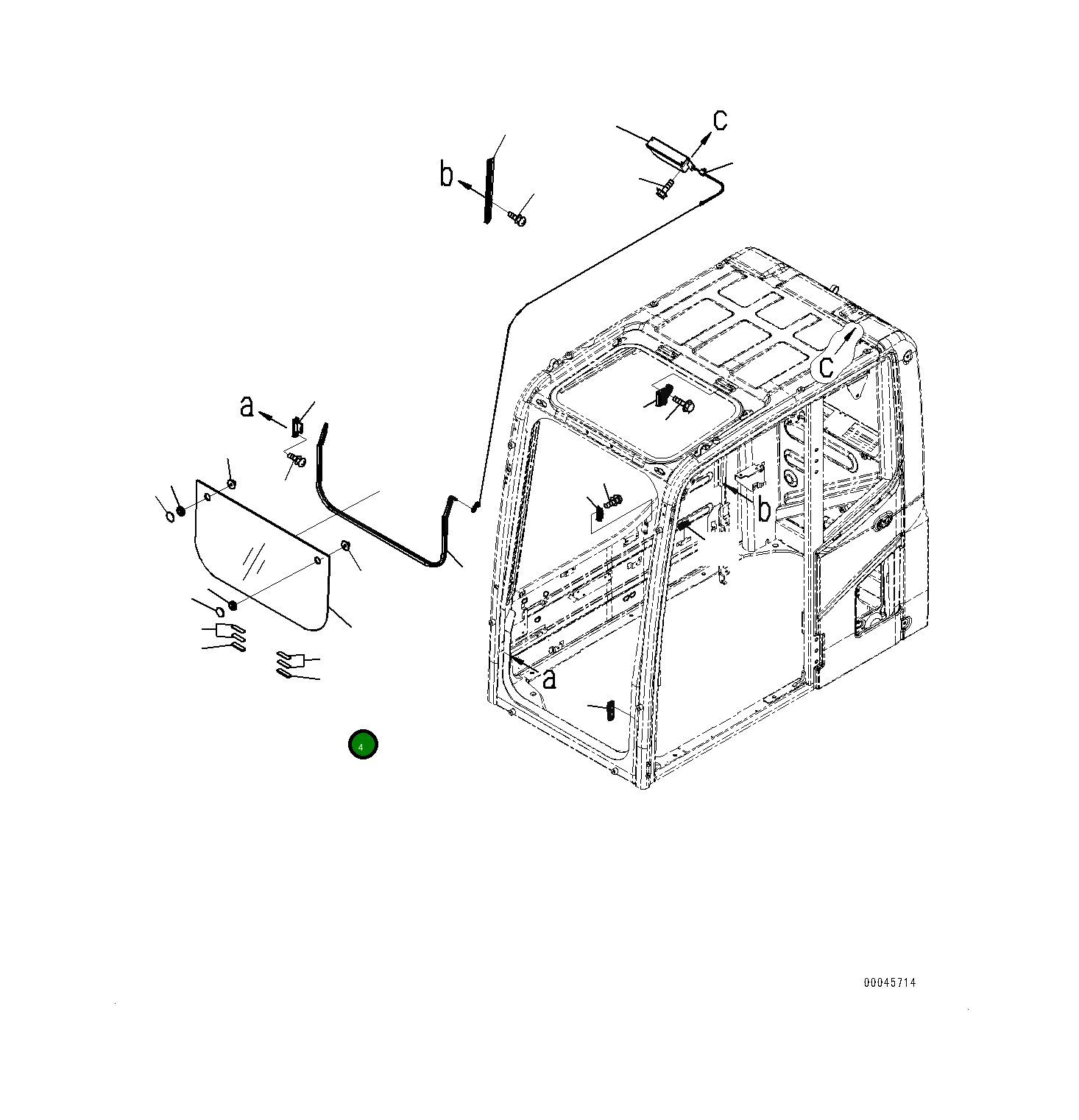 c

b

c

a

b

a

4

00045714