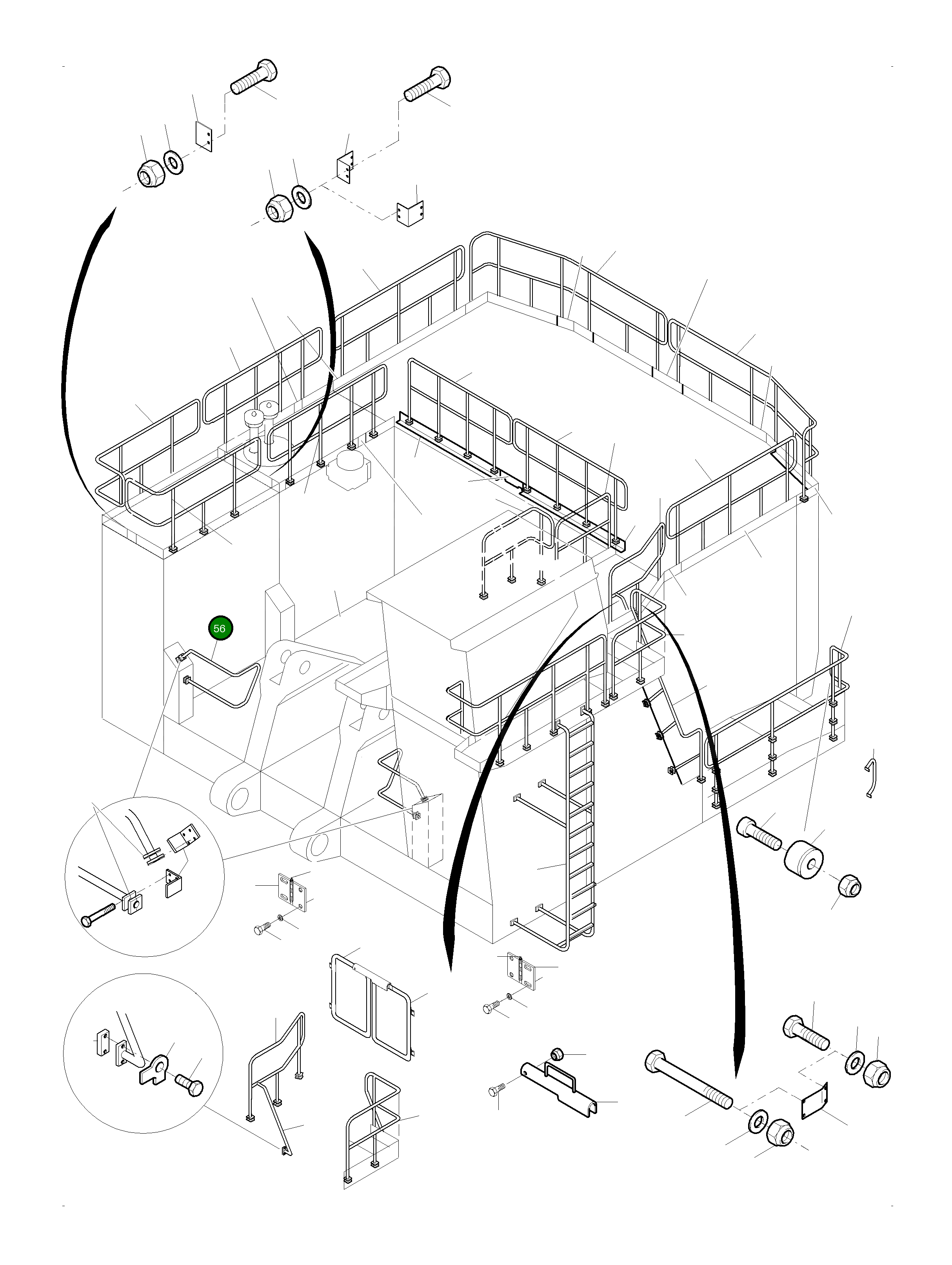 56