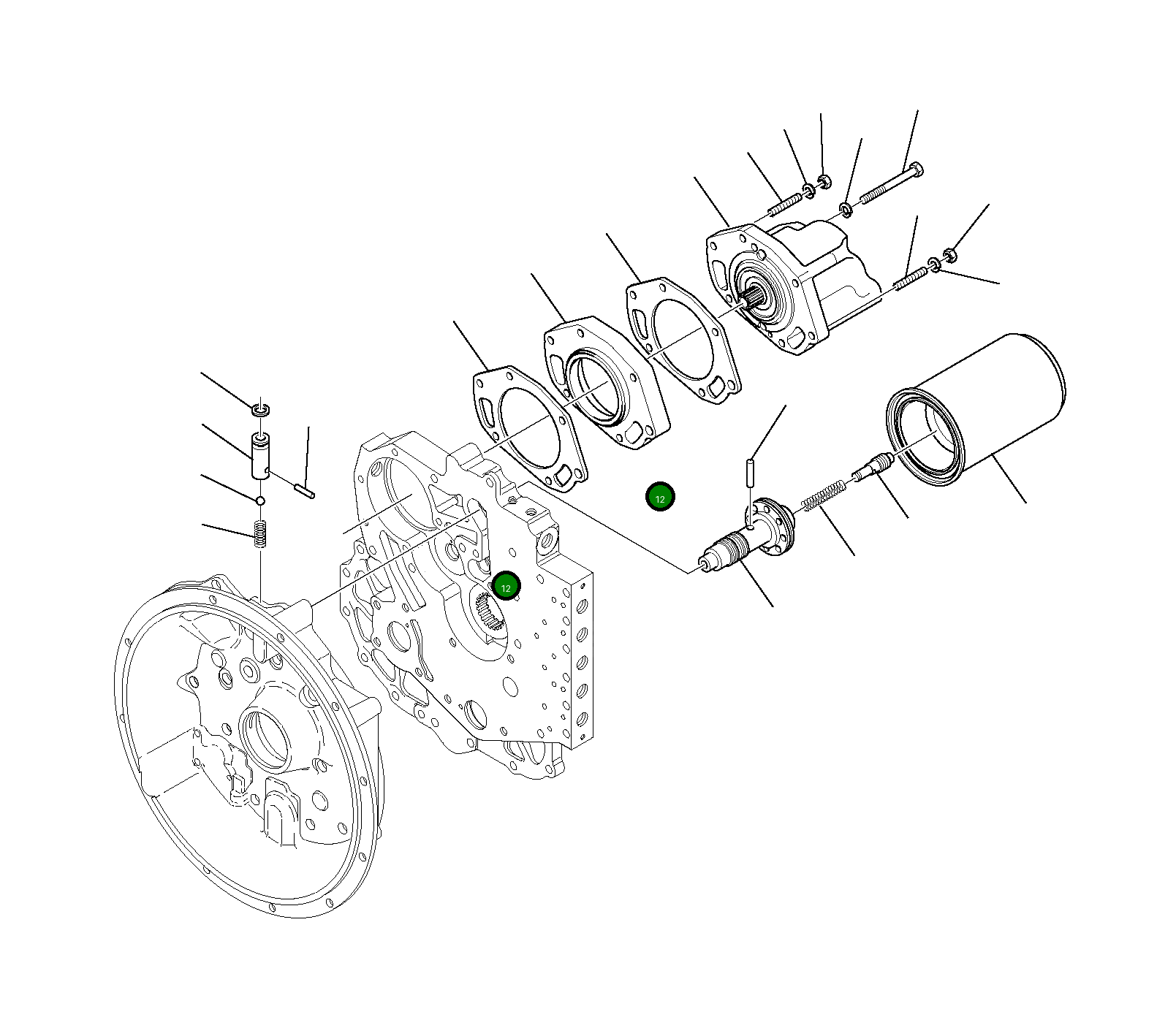 12

12