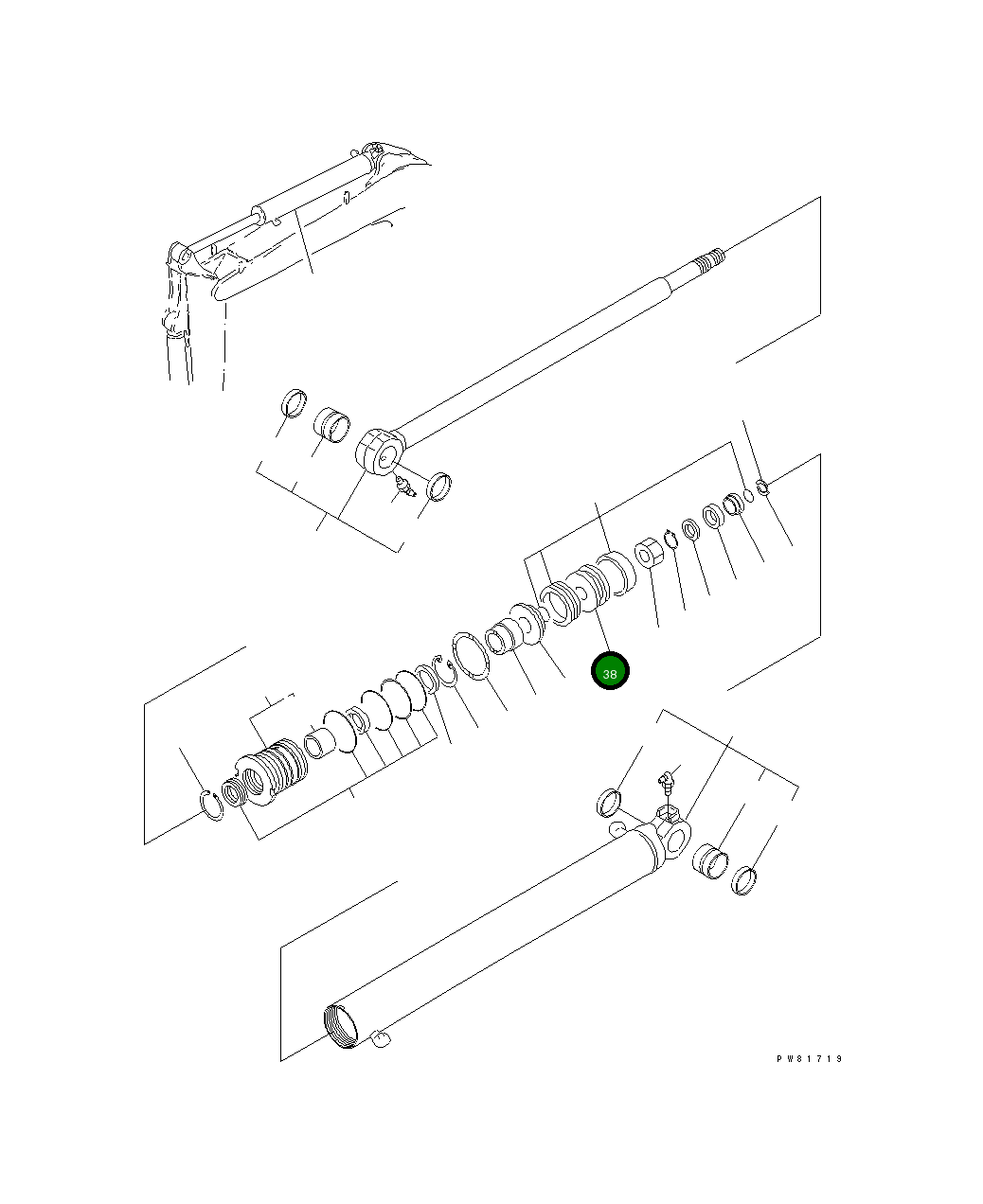 38

PW81719