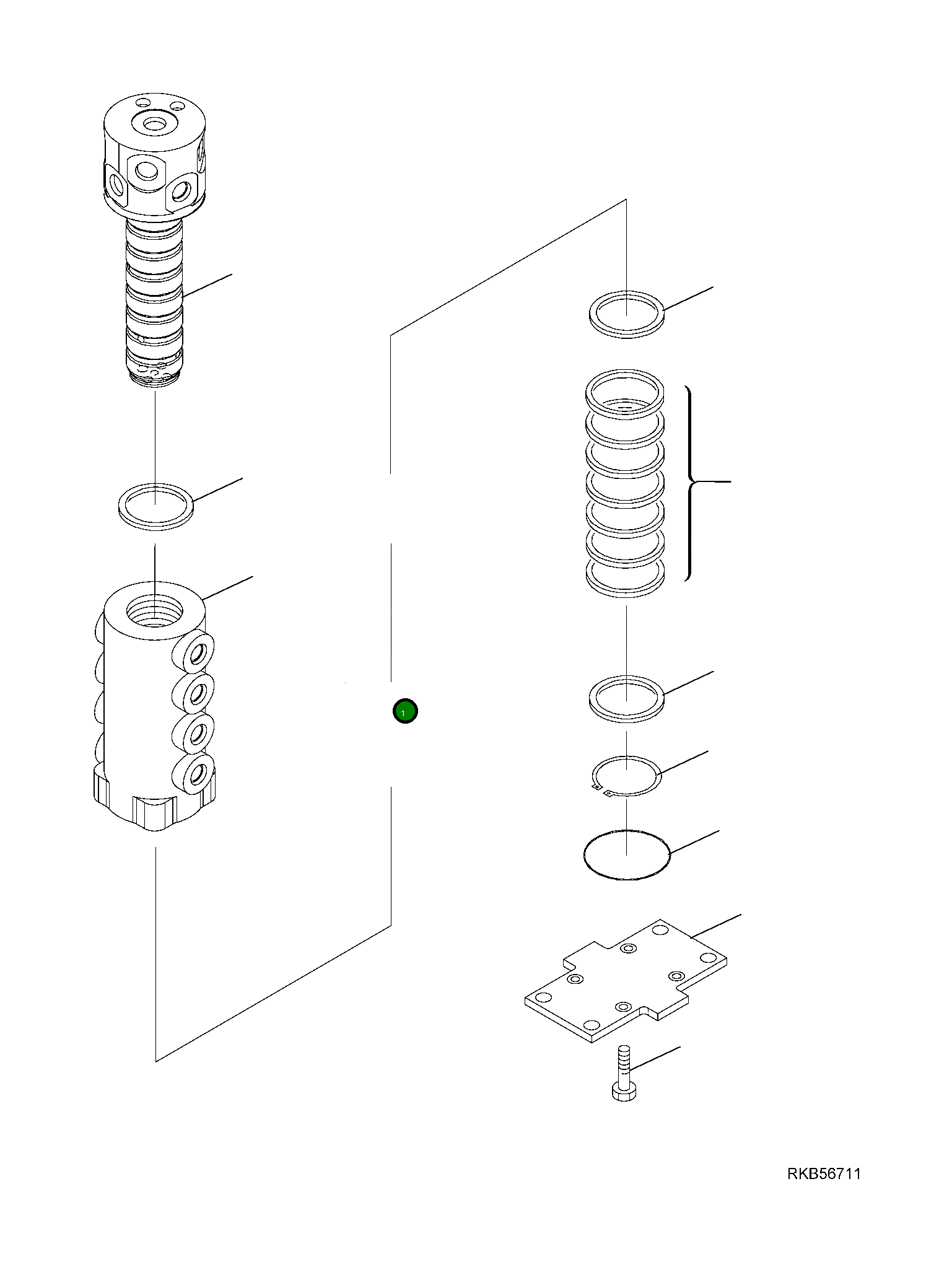 1

RKB56711