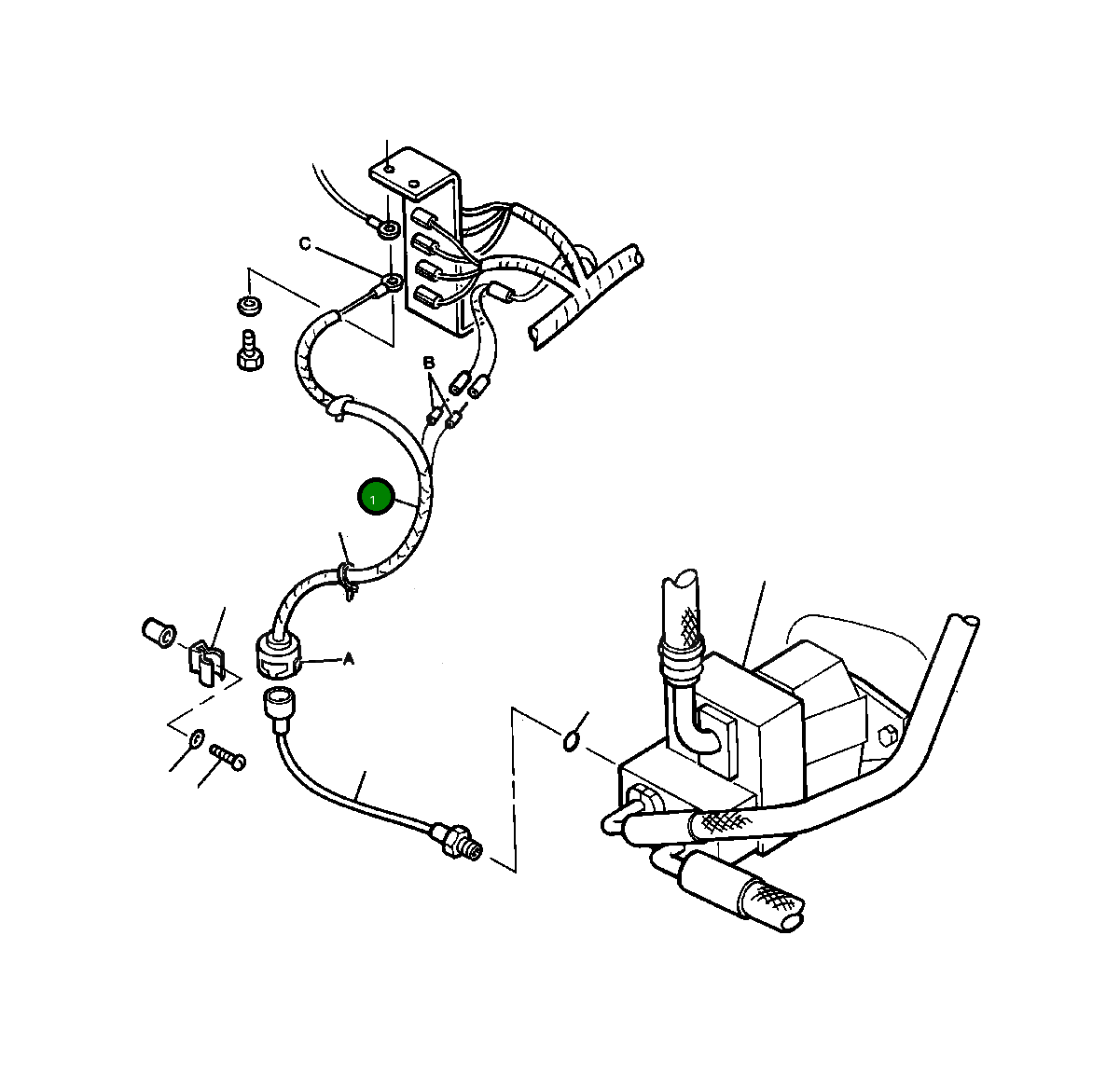 C
B
1
A