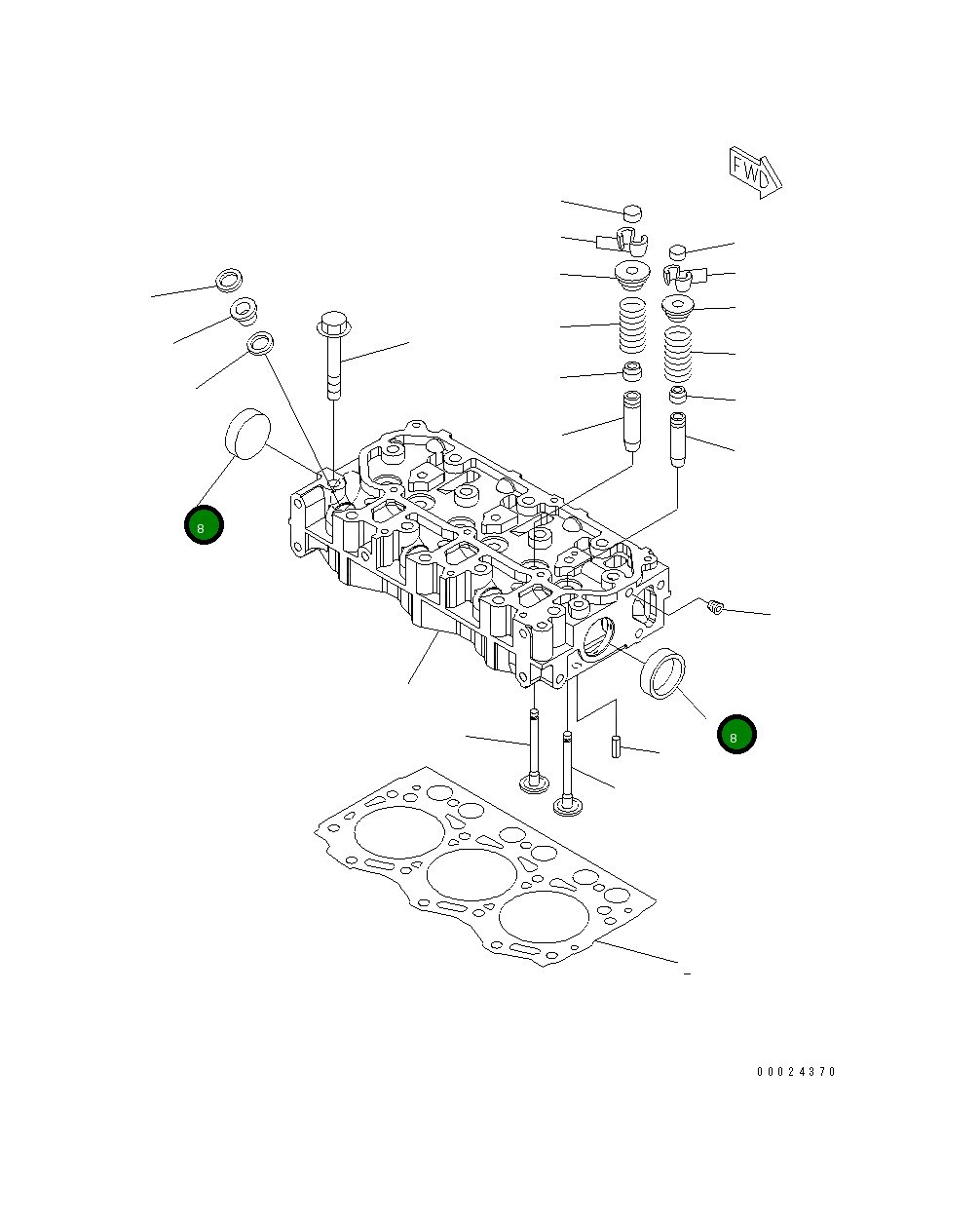 FWD

8

8

00024370