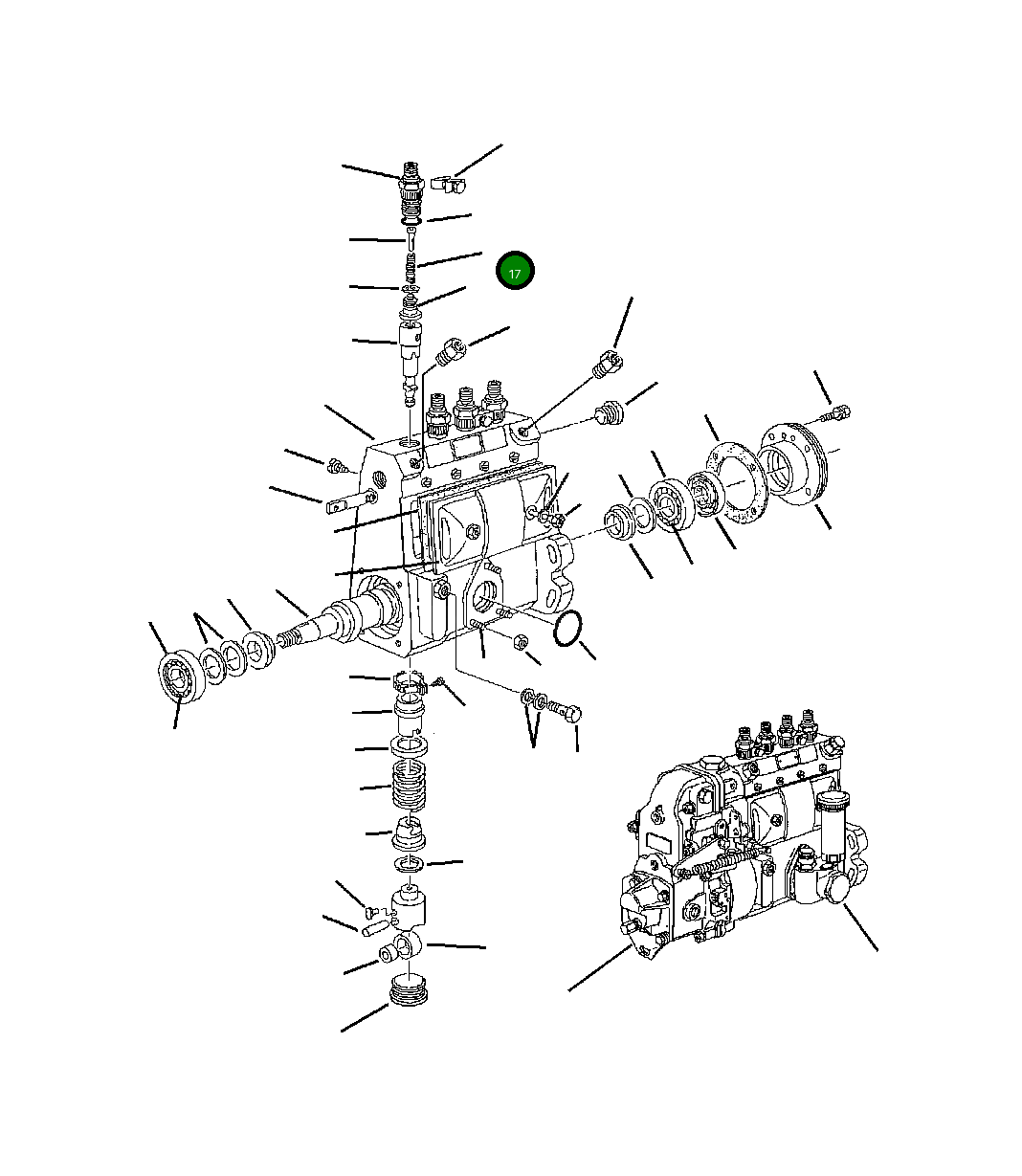 17