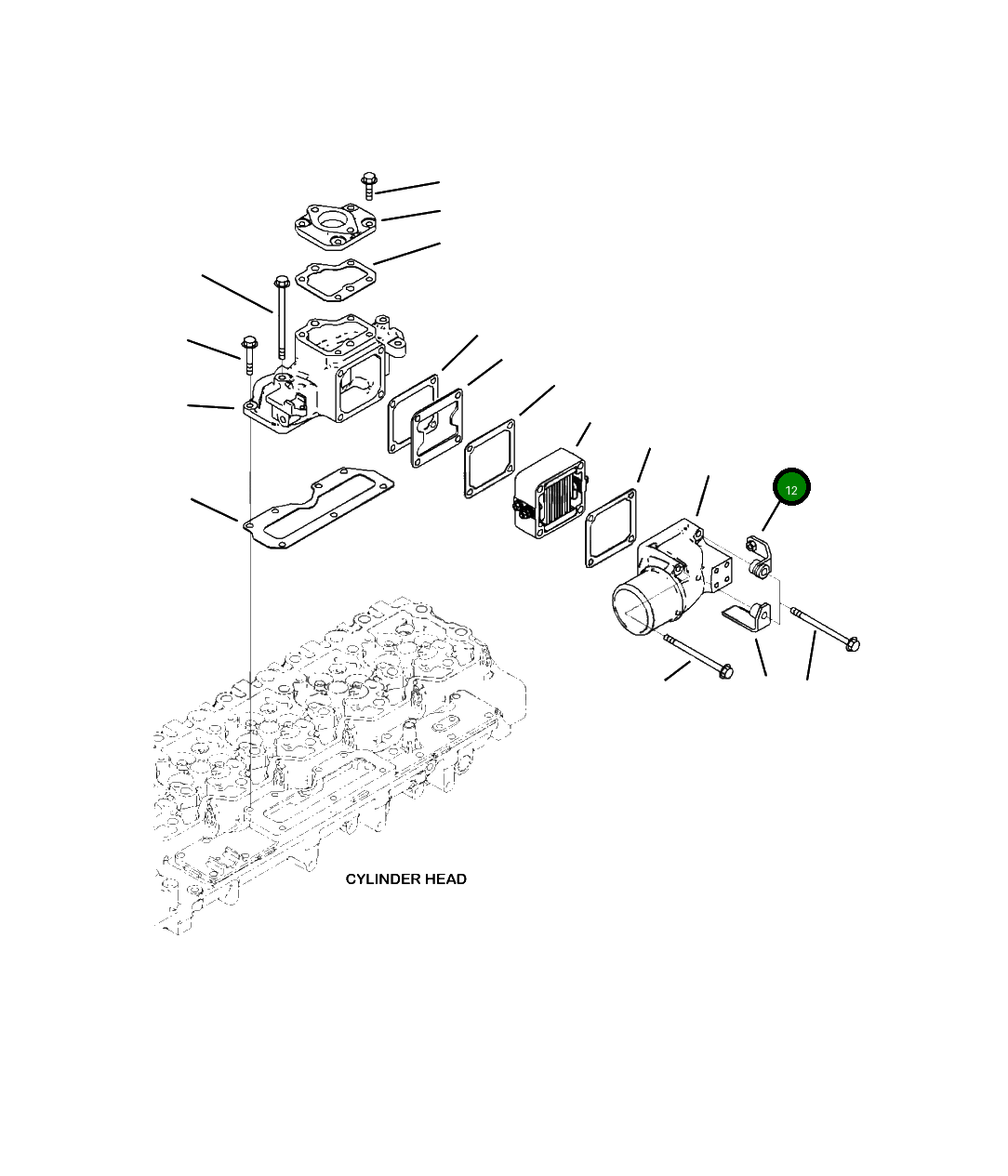 12

CYLINDER HEAD