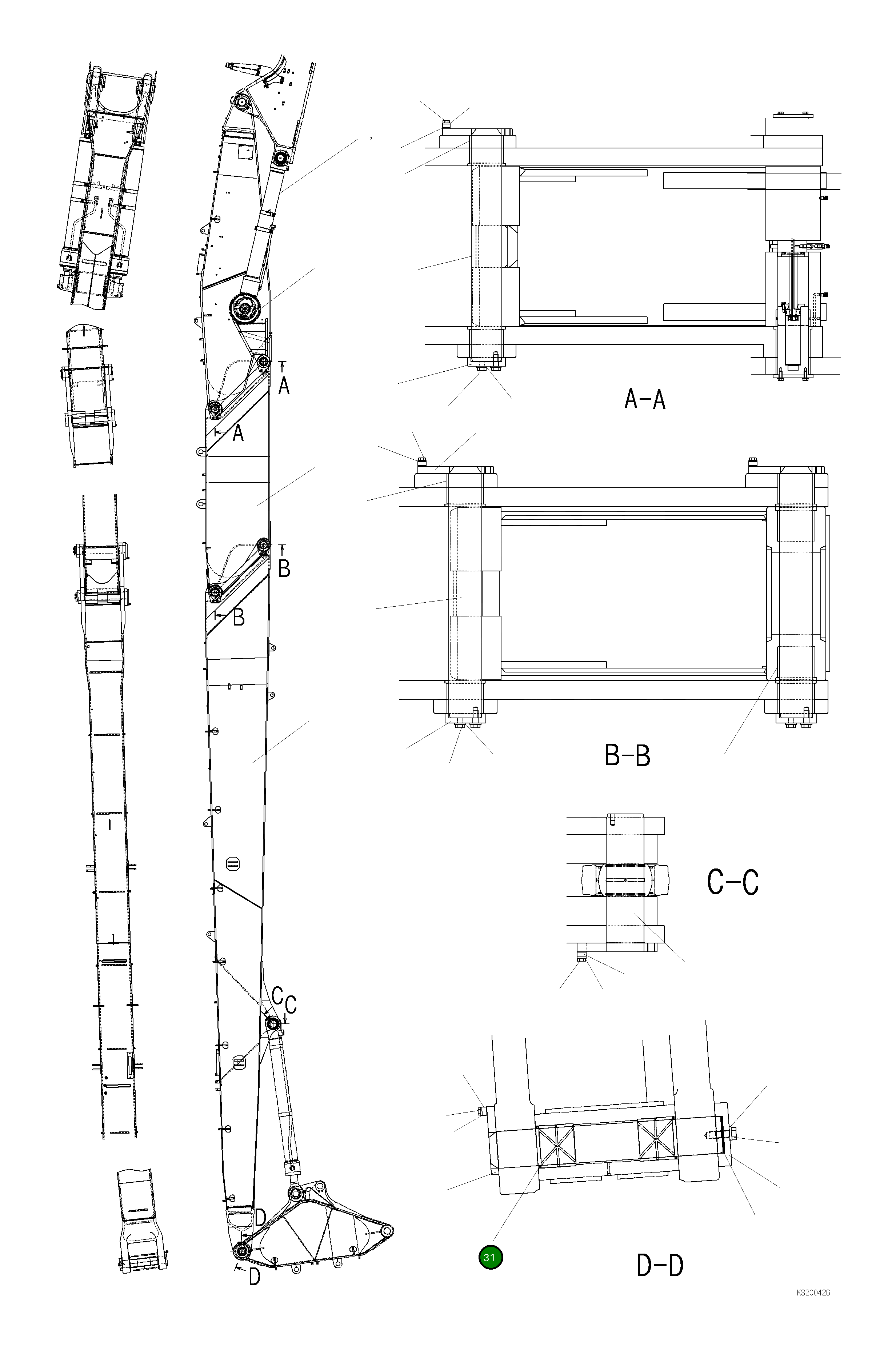 A
A
B
B
C
C
D
D
A-A
B-B
C-C
D-D
31
KS200426