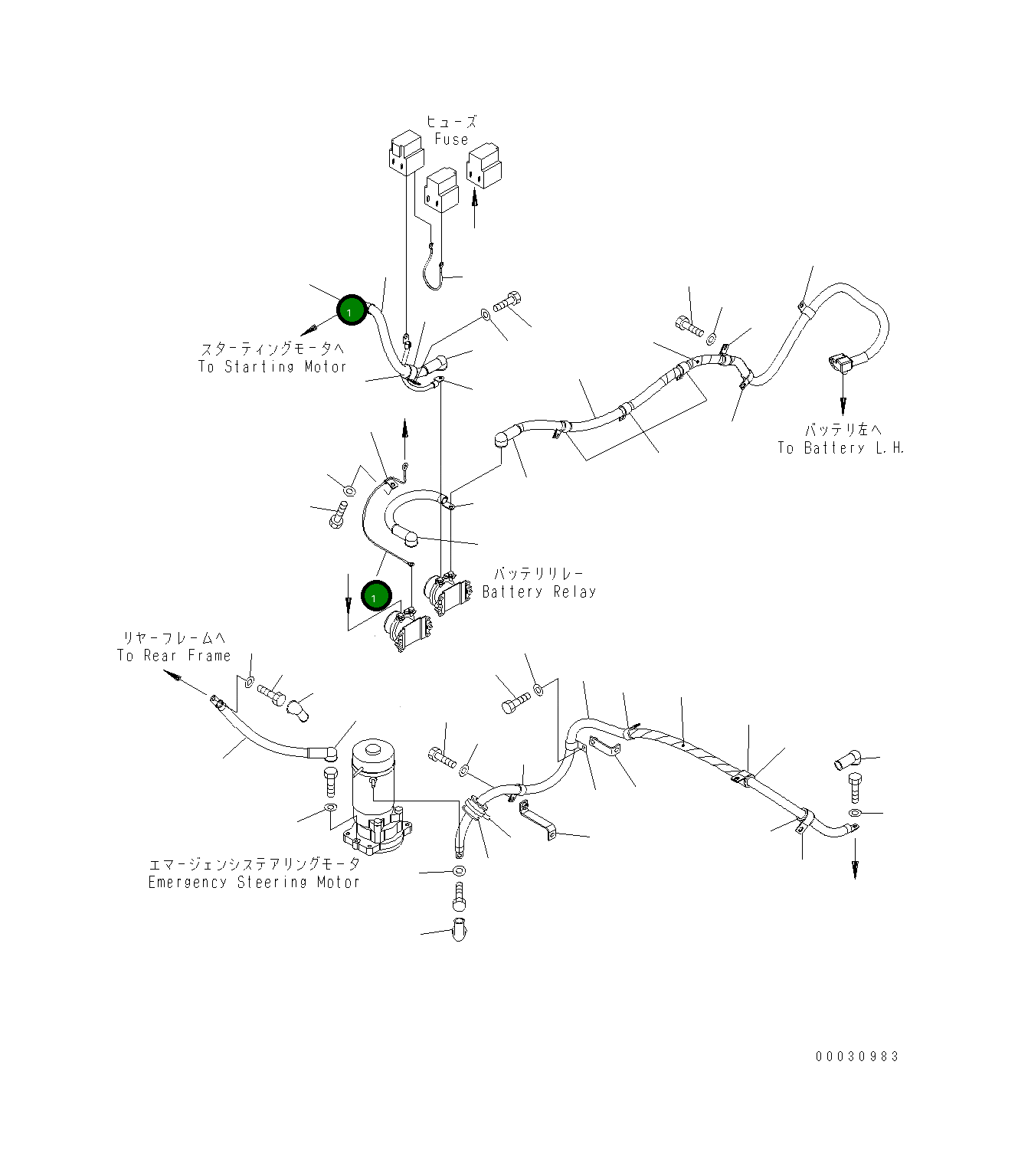 ヒューズ
Fuse

1

スターティングモータへ
To Starting Motor

バッテリ左へ
To Battery L.H.

バッテリリレー
Battery Relay

1

リヤーフレームへ
To Rear Frame

エマージェンシステアリングモータ
Emergency Steering Motor

00030983