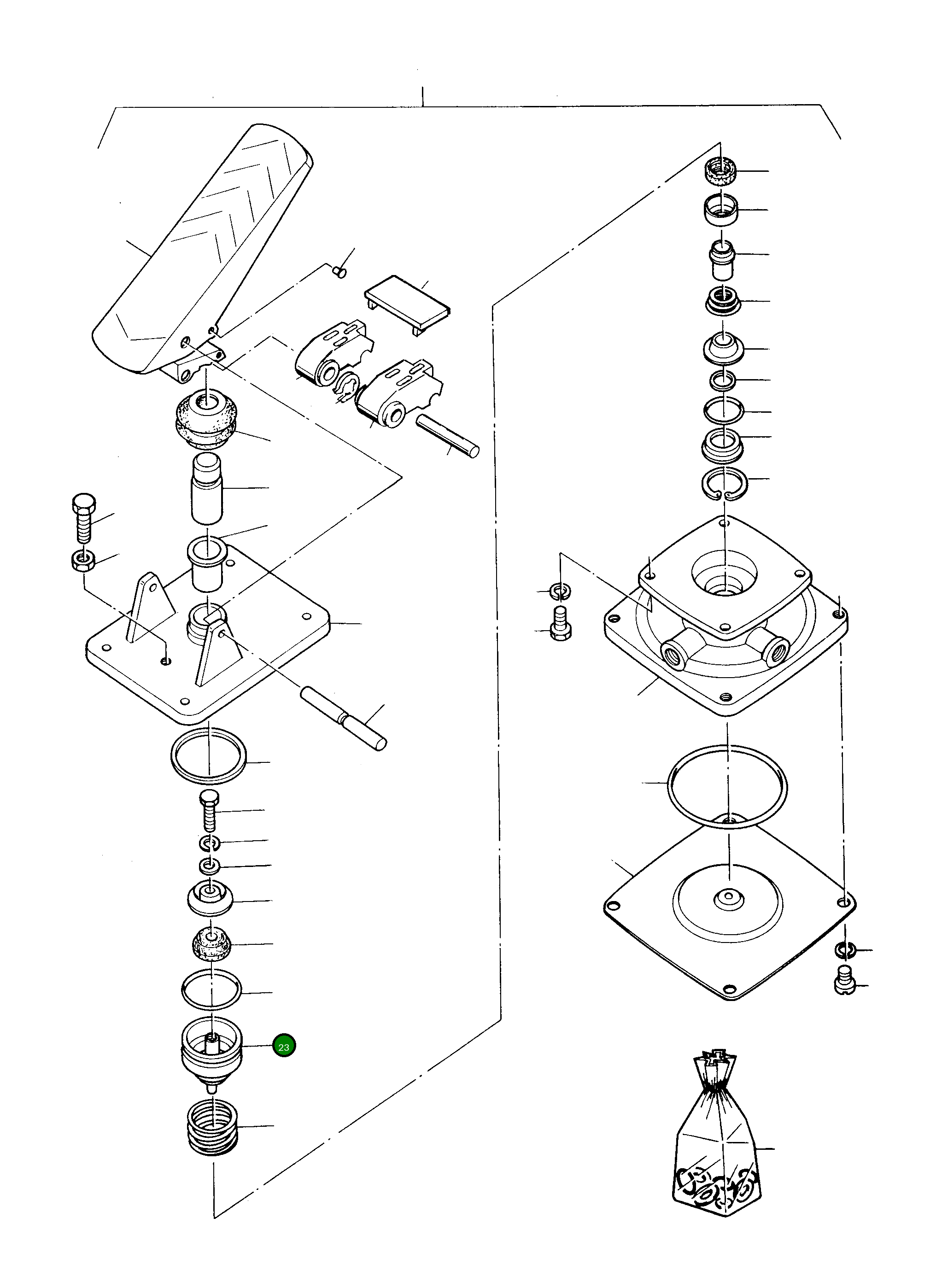 23