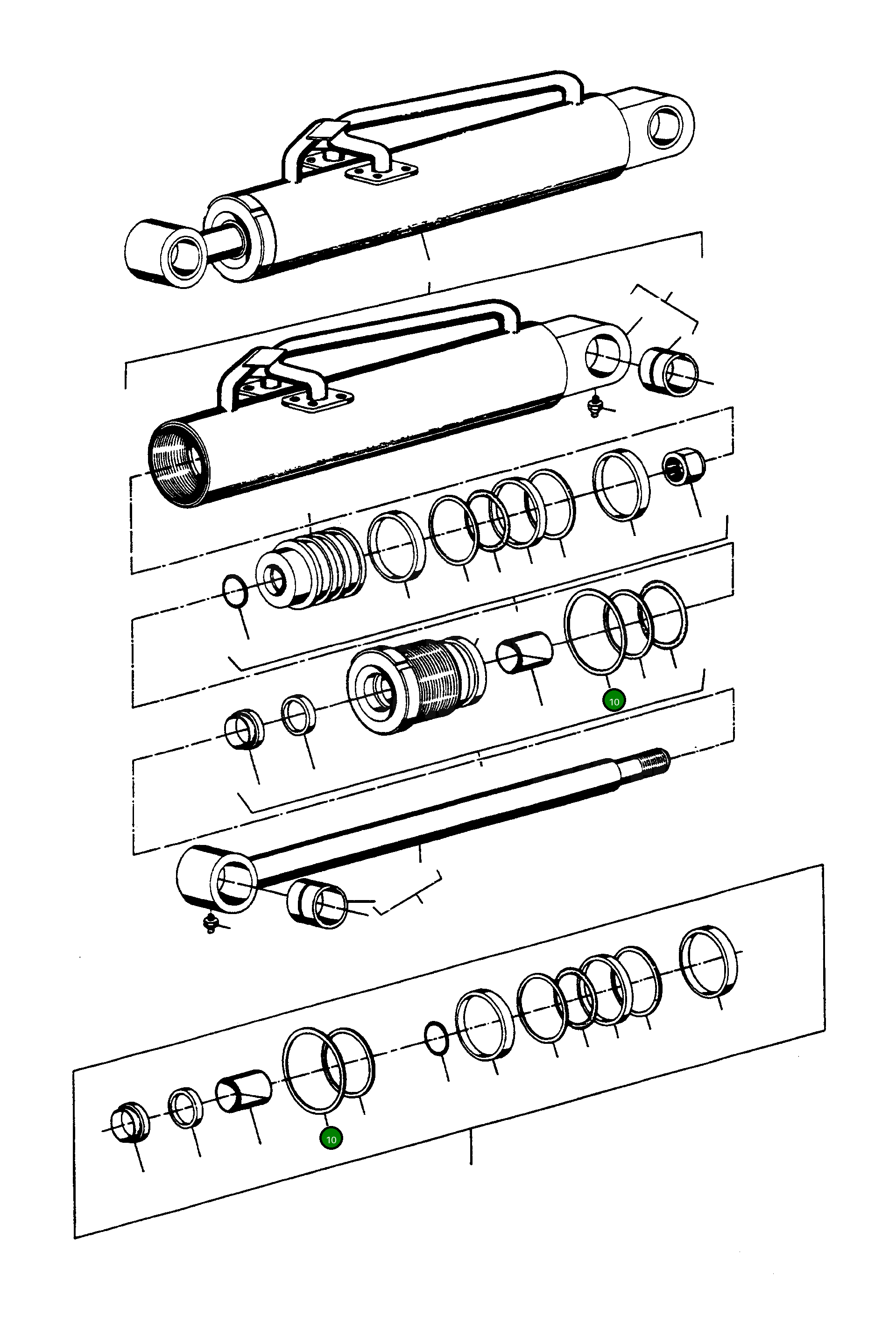 10

10