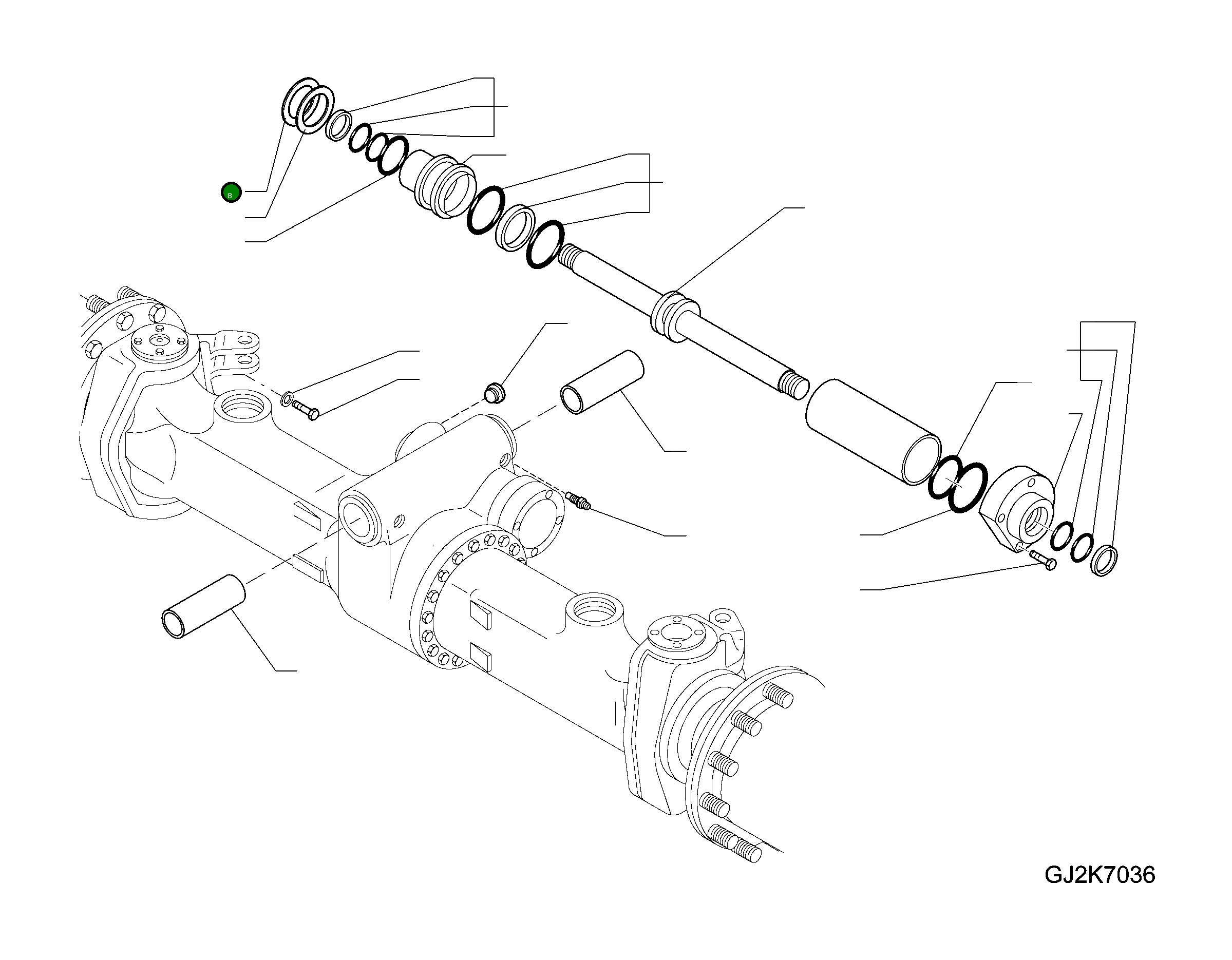 8

GJ2K7036