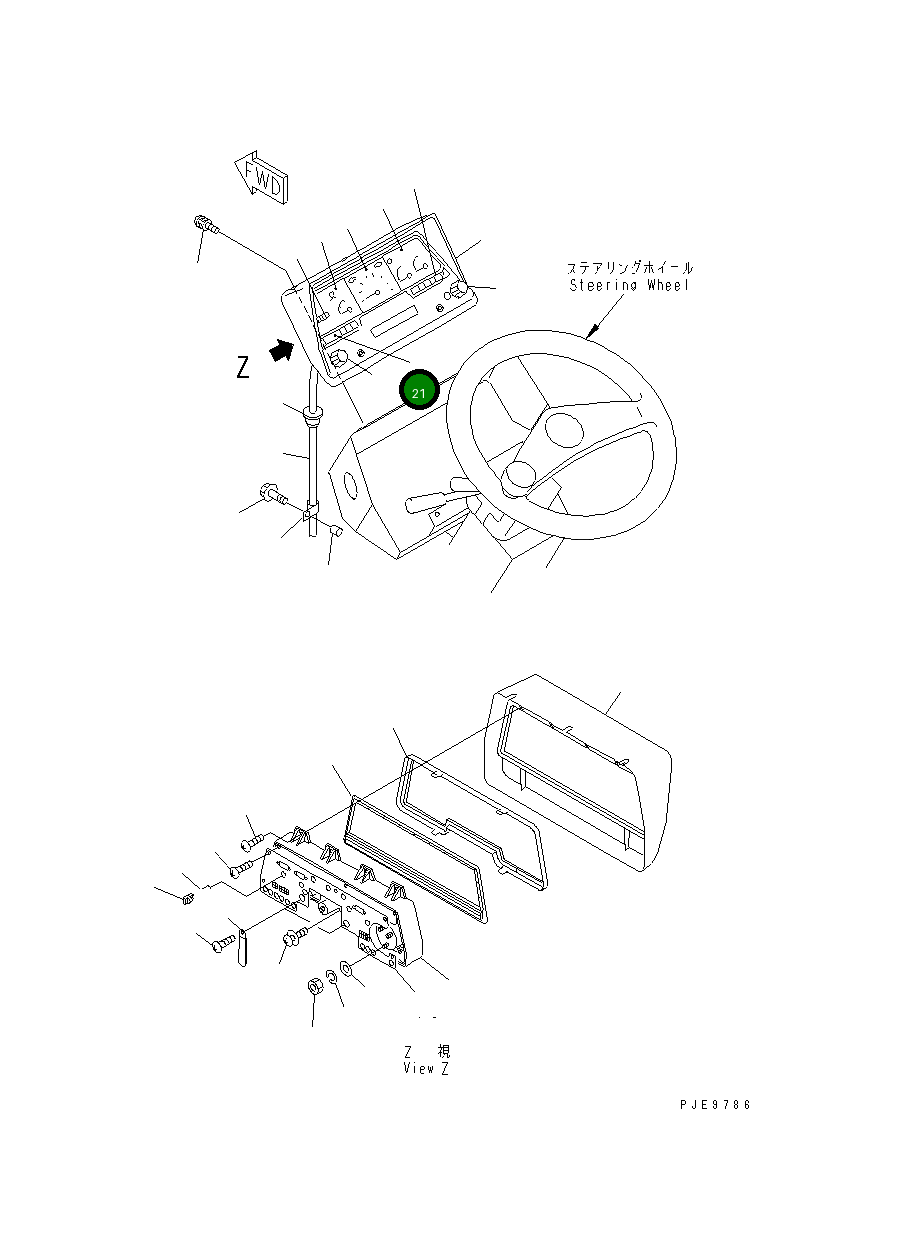 FWD

ステアリングホイール
Steering Wheel

Z

21

Z 視
View Z

PJE9786