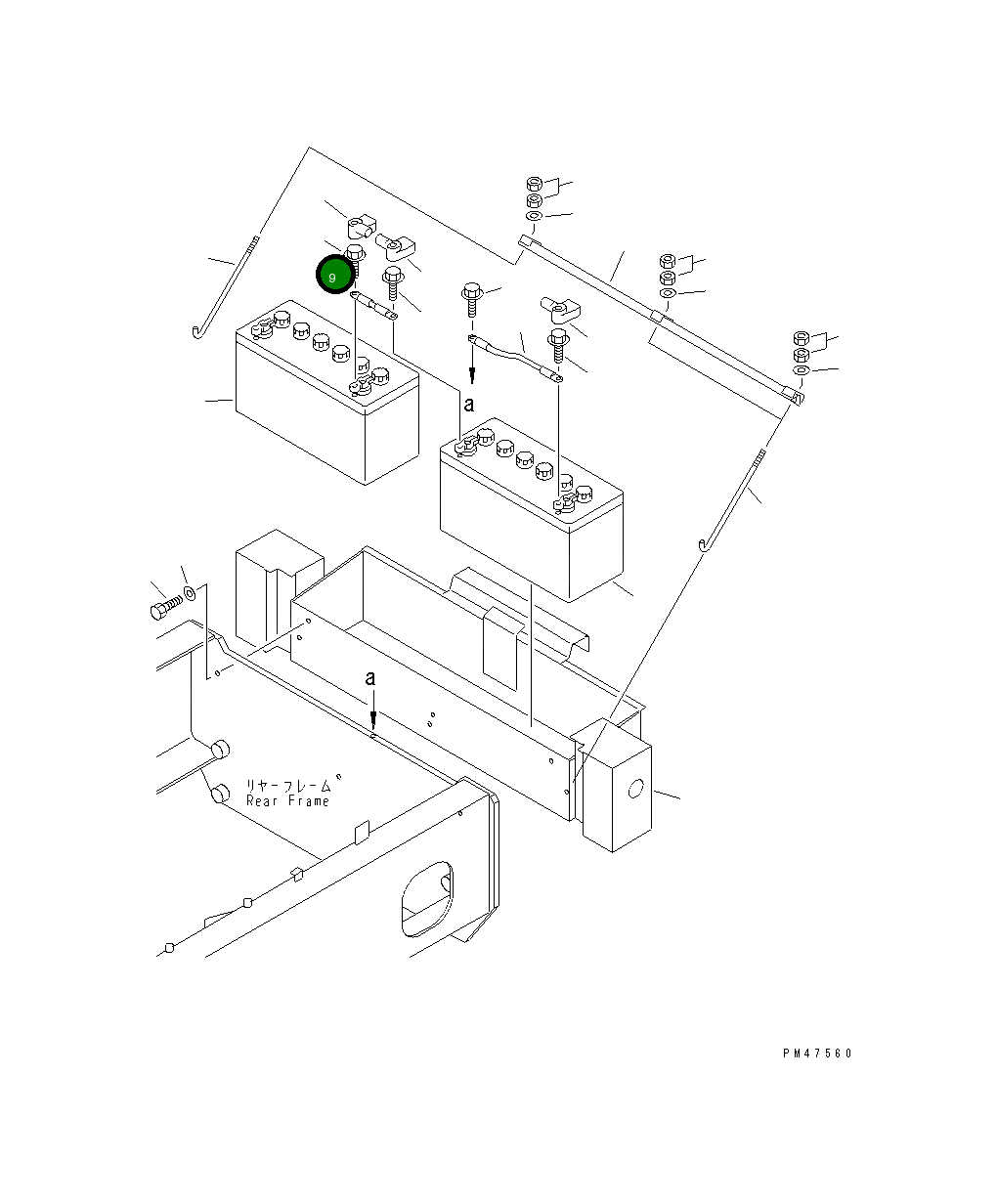 9

a

a

リヤーフレーム
Rear Frame

PM47560