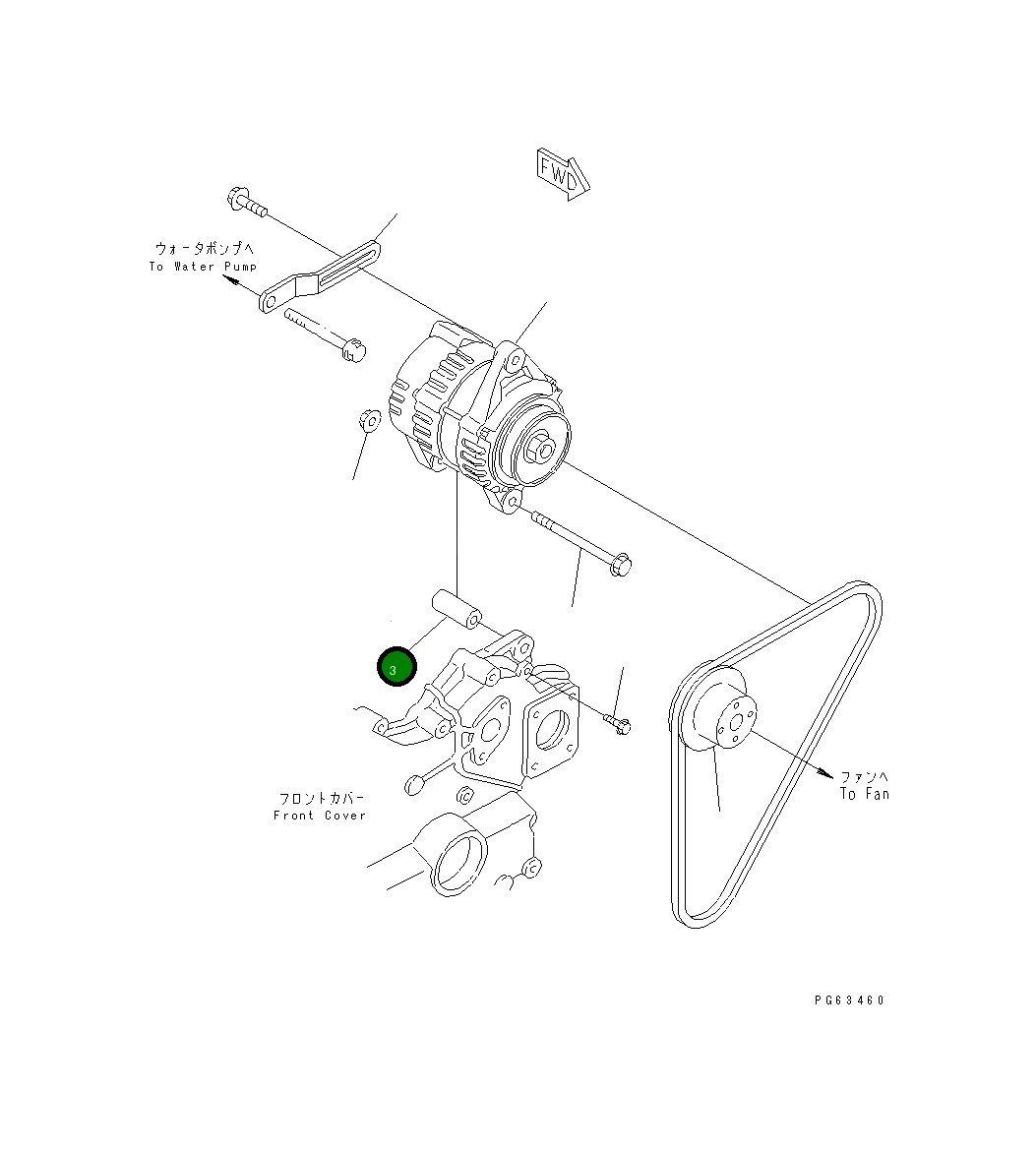 FWD

ウォータポンプへ
To Water Pump

3

フロントカバー
Front Cover

ファンへ
To Fan

PG63460