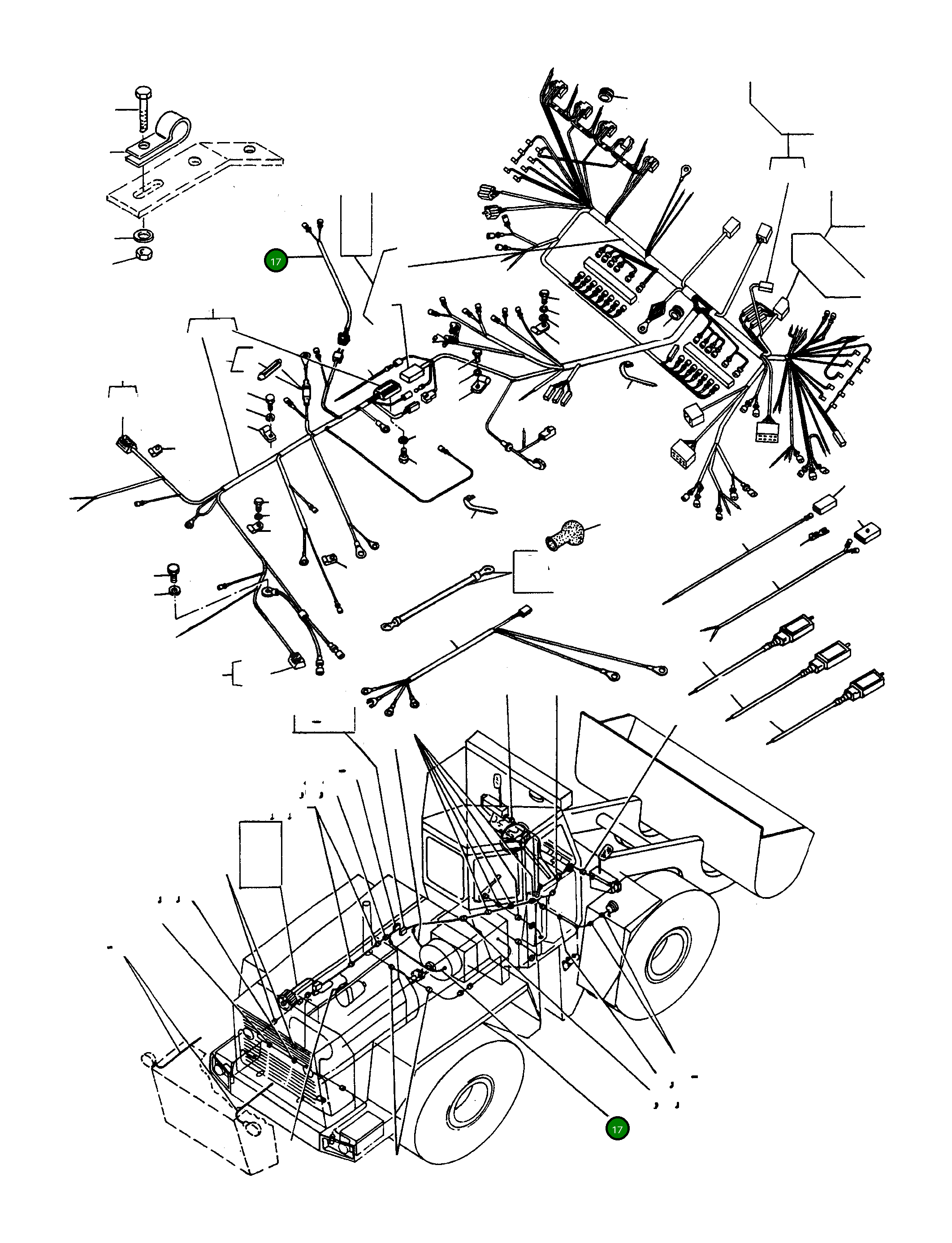 17

17