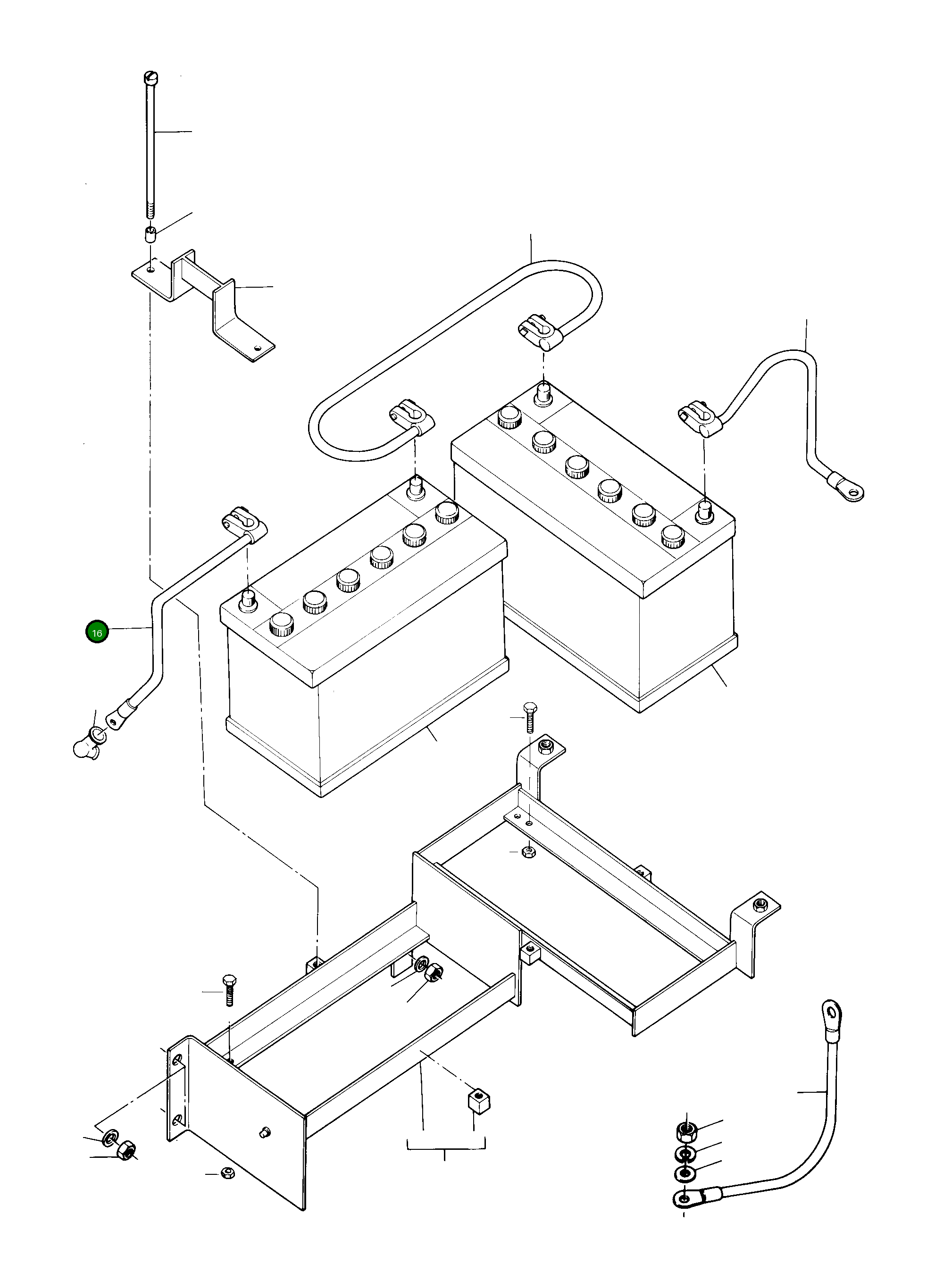 16