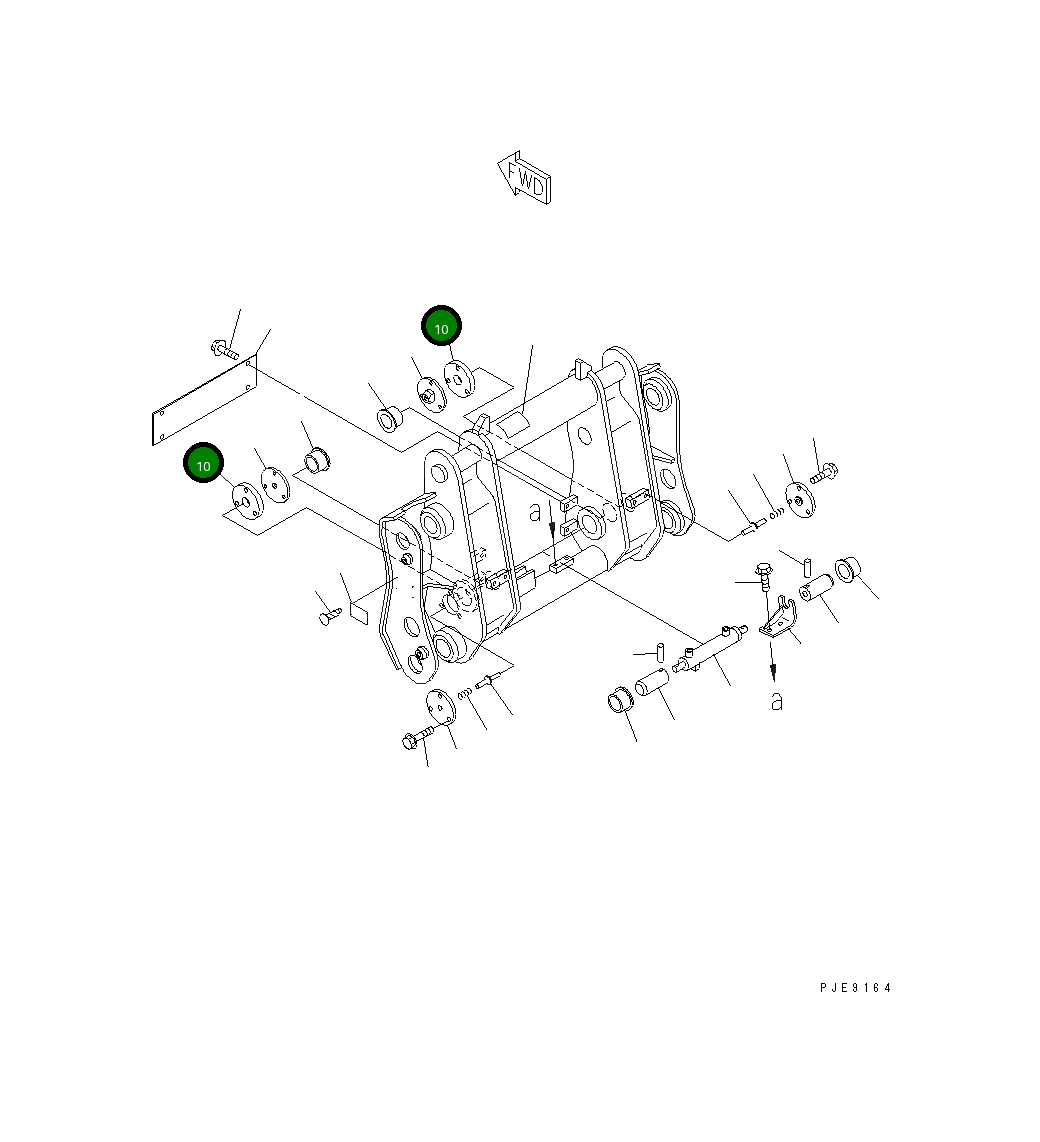 FWD

10

10

a

a

PJE9164