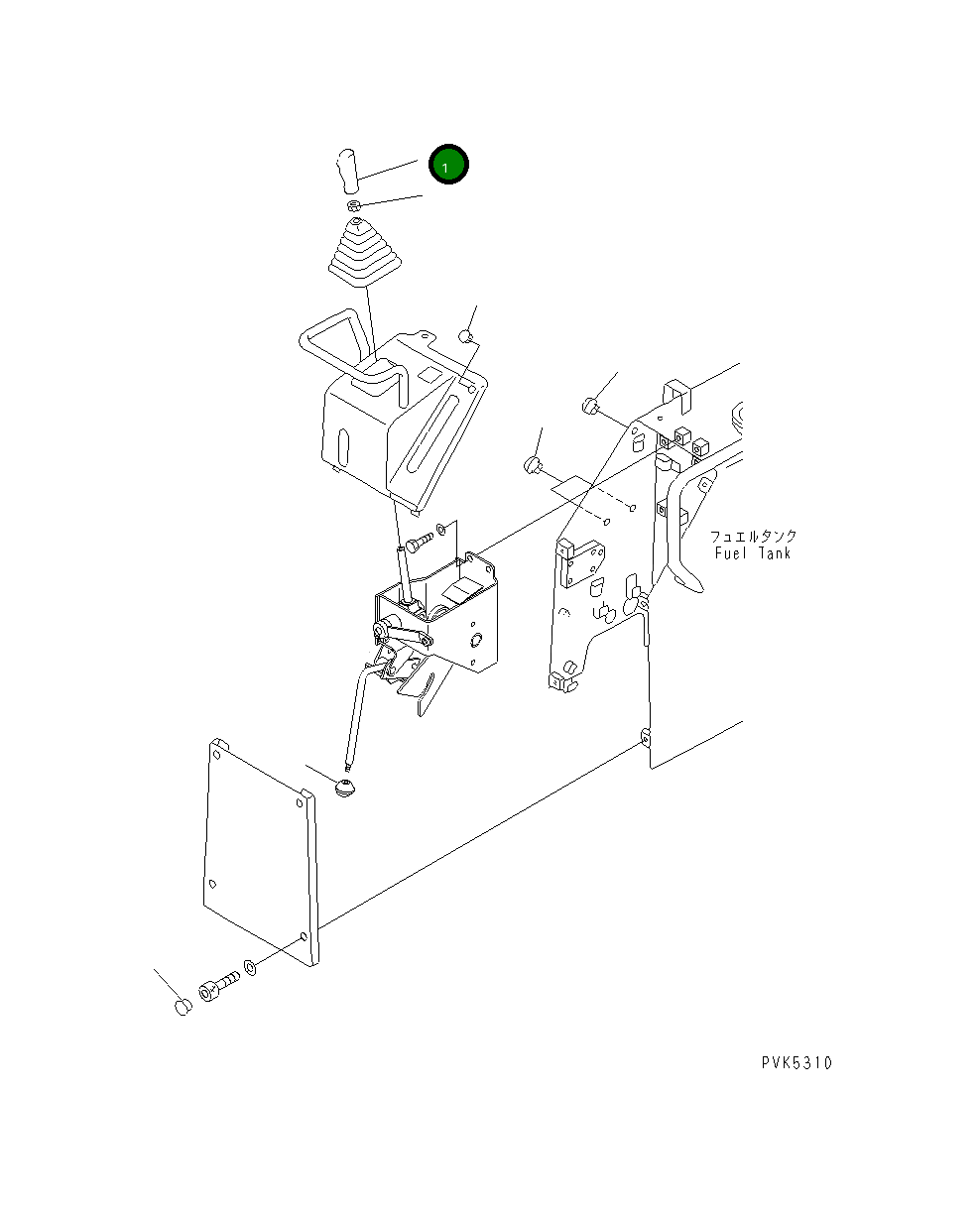 1

フュエルタンク
Fuel Tank

PVK5310