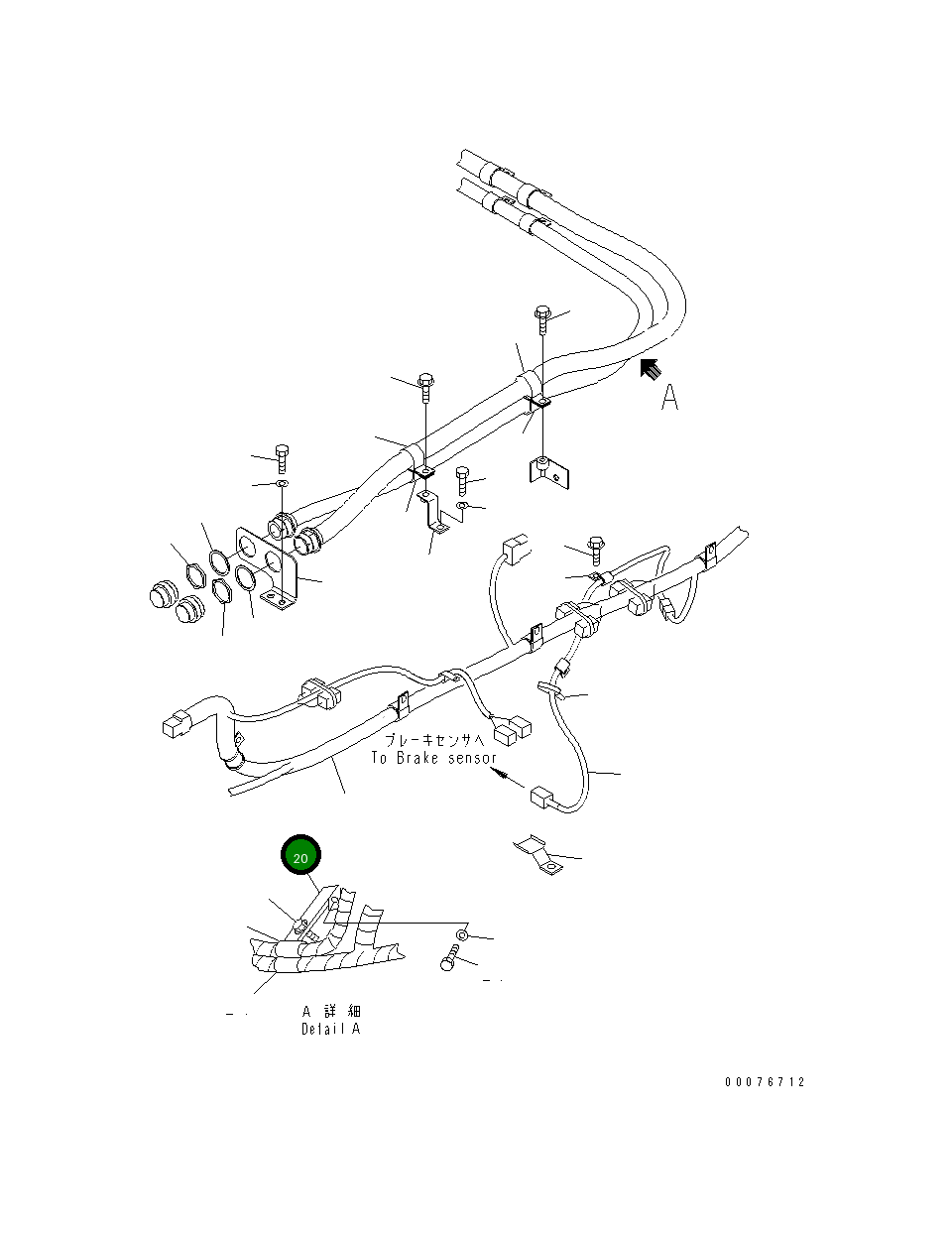 A

ブレーキセンサへ
To Brake sensor

20

A 詳 細
Detail A

00076712