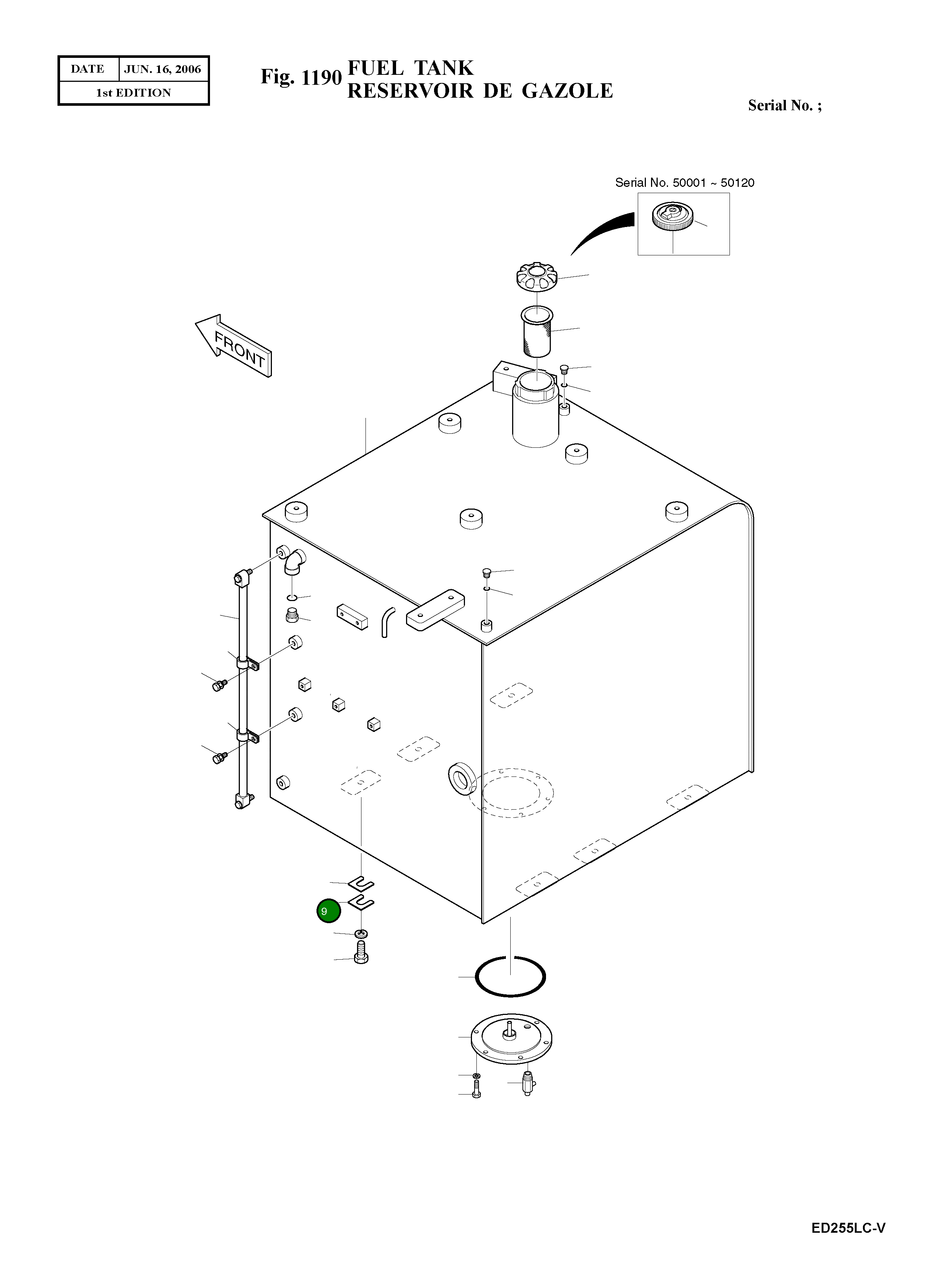 | DATE | JUN. 16, 2006 |
|---|---|
| 1st EDITION | |

Fig. 1190 FUEL TANK
RESERVOIR DE GAZOLE

Serial No. ;

Serial No. 50001 ~ 50120

FRONT

9

ED255LC-V