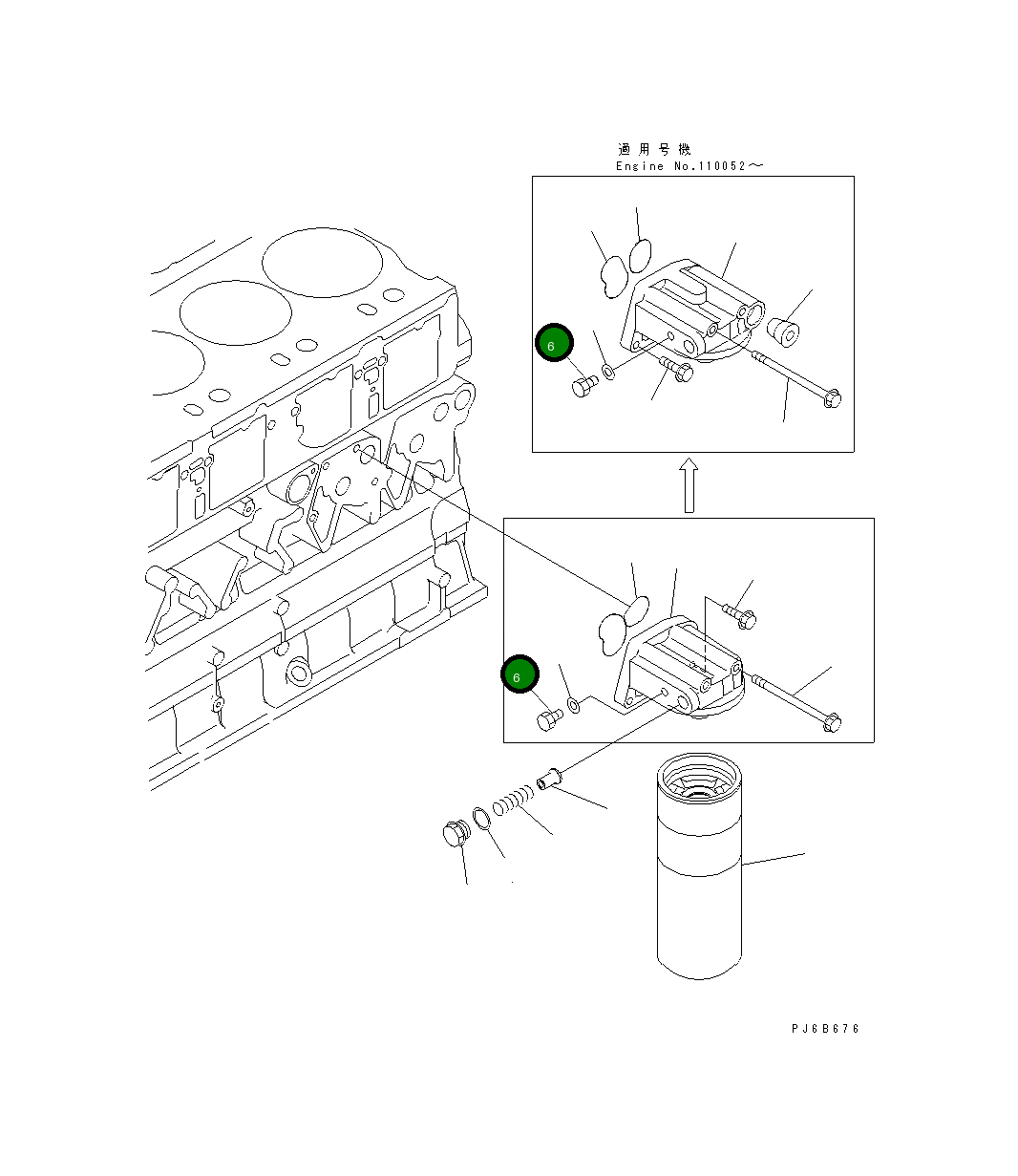 適用号機
Engine No.110052～

6

6

PJ6B676