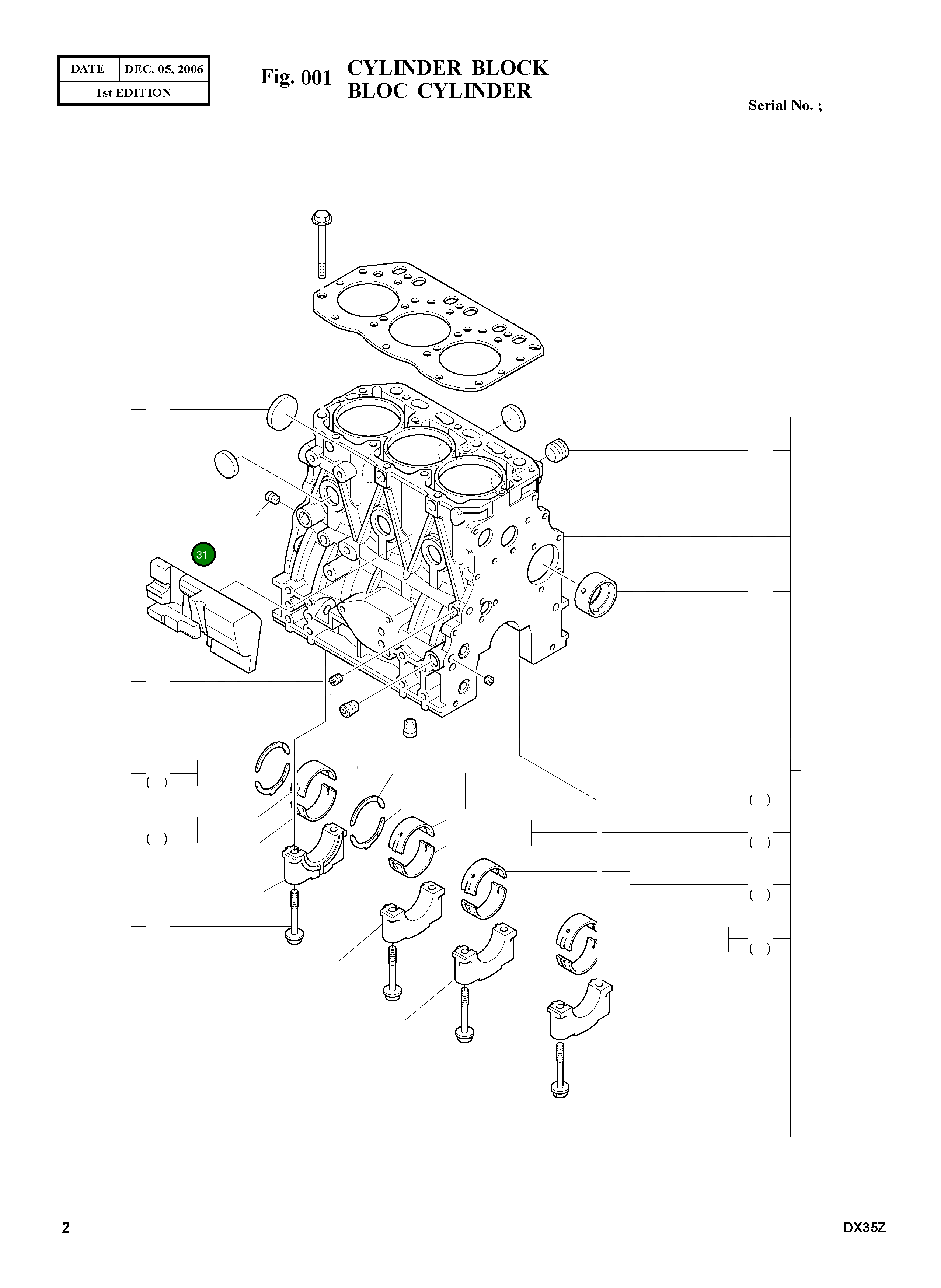 | DATE | DEC. 05, 2006 |
|---|---|
| 1st EDITION | |

Fig. 001 CYLINDER BLOCK
BLOC CYLINDER

Serial No. ;

31

( )

( )

( )

( )

( )

( )

2

DX35Z