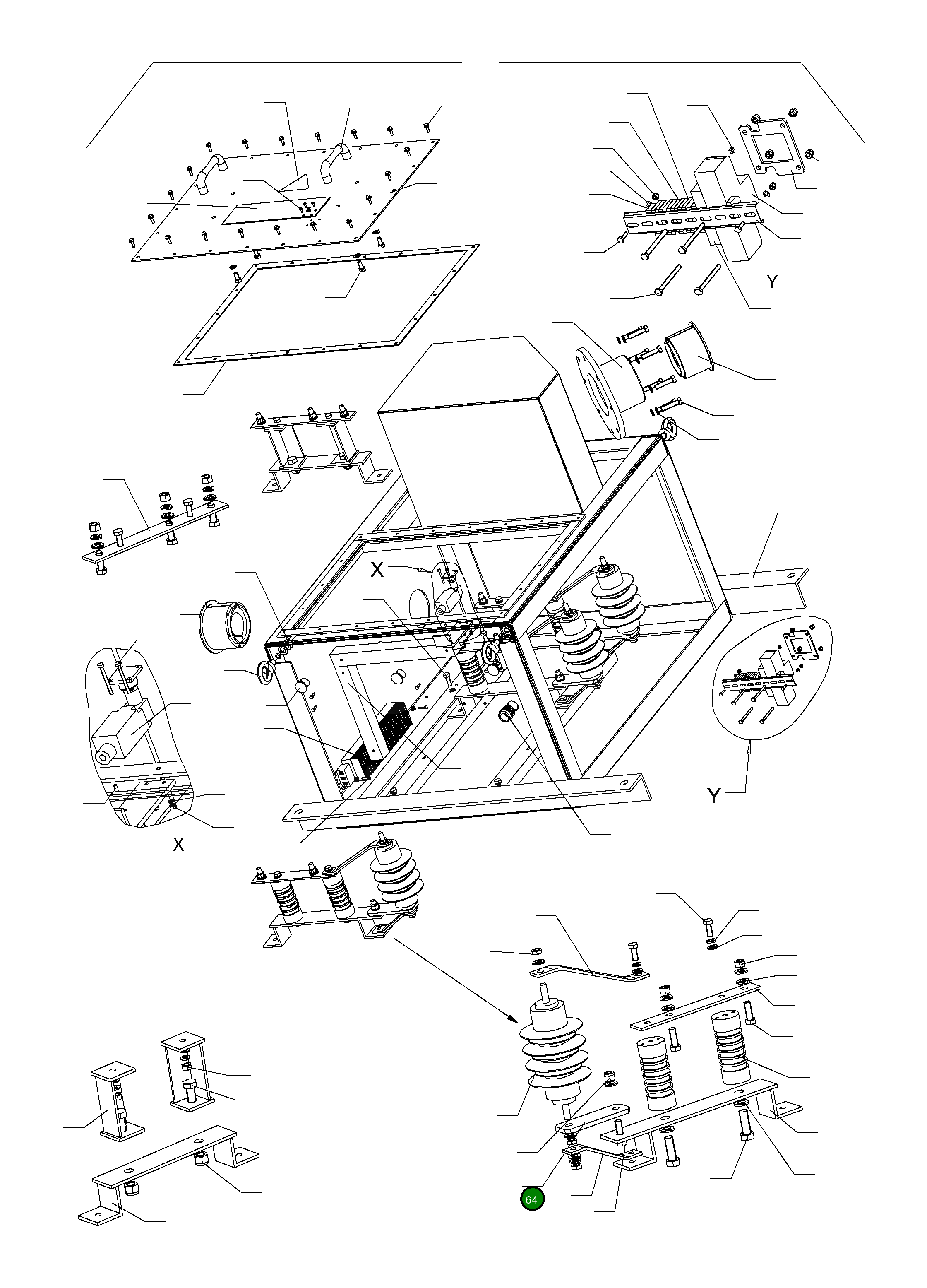 Y

X

Y

X

64