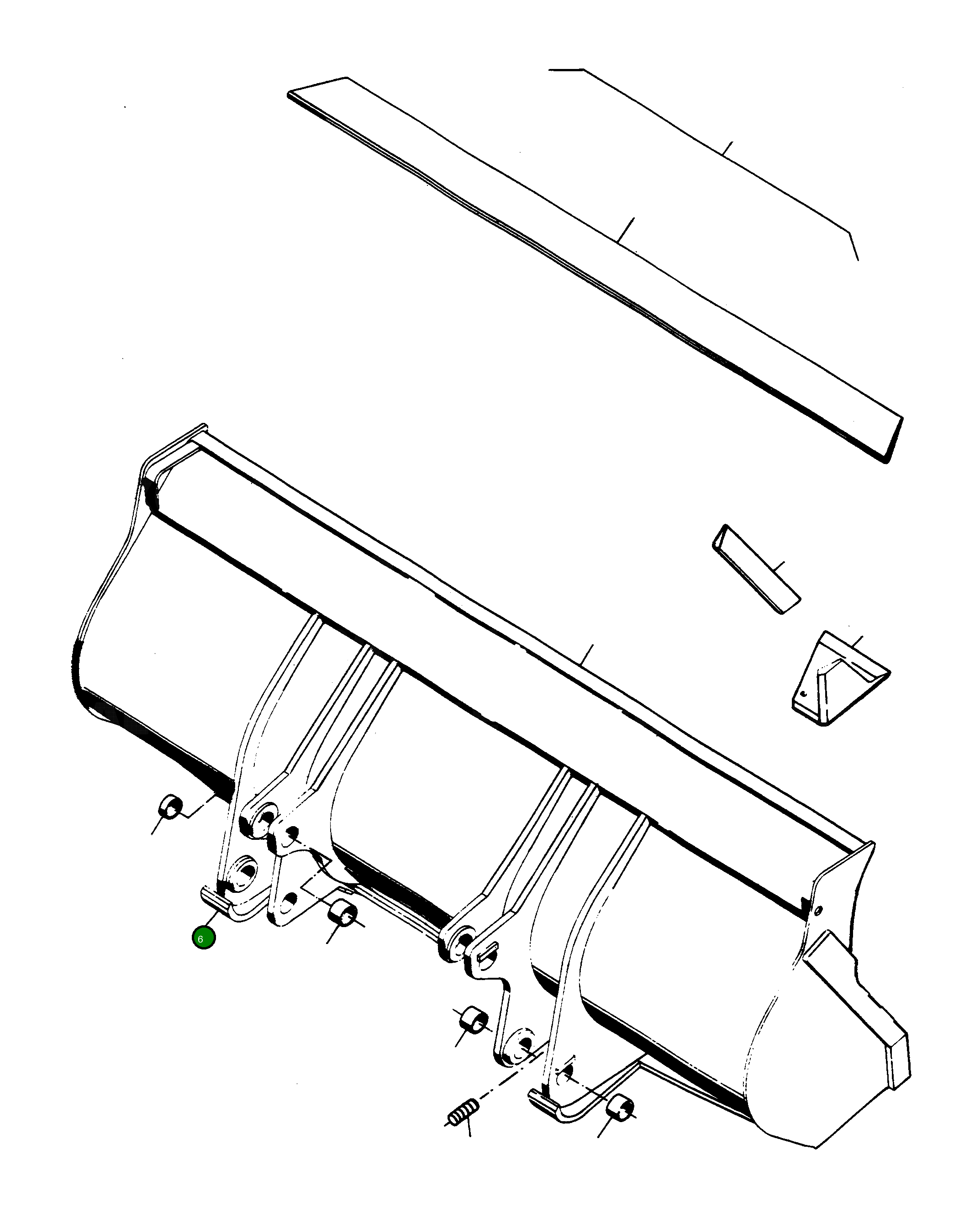 6