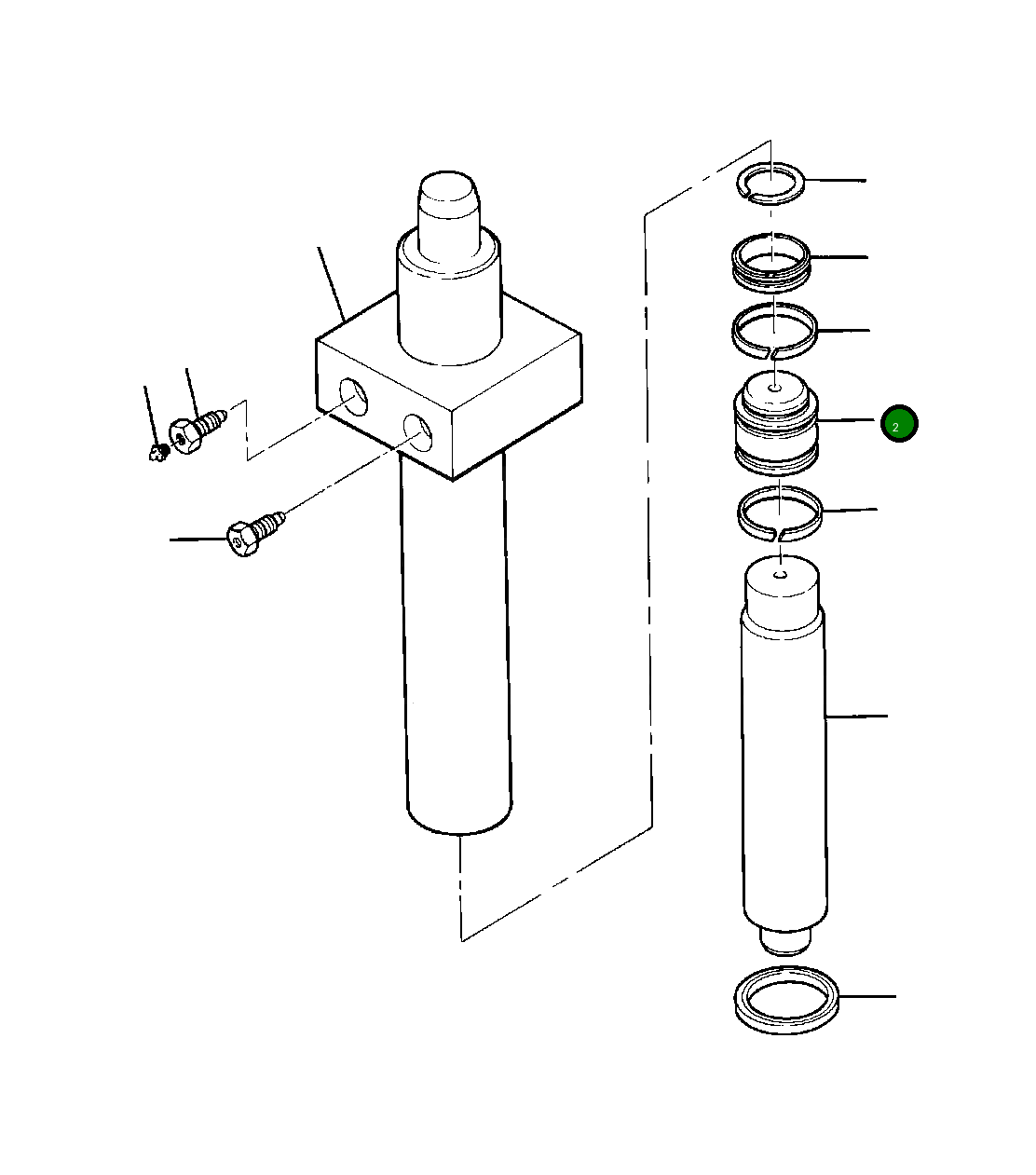 2