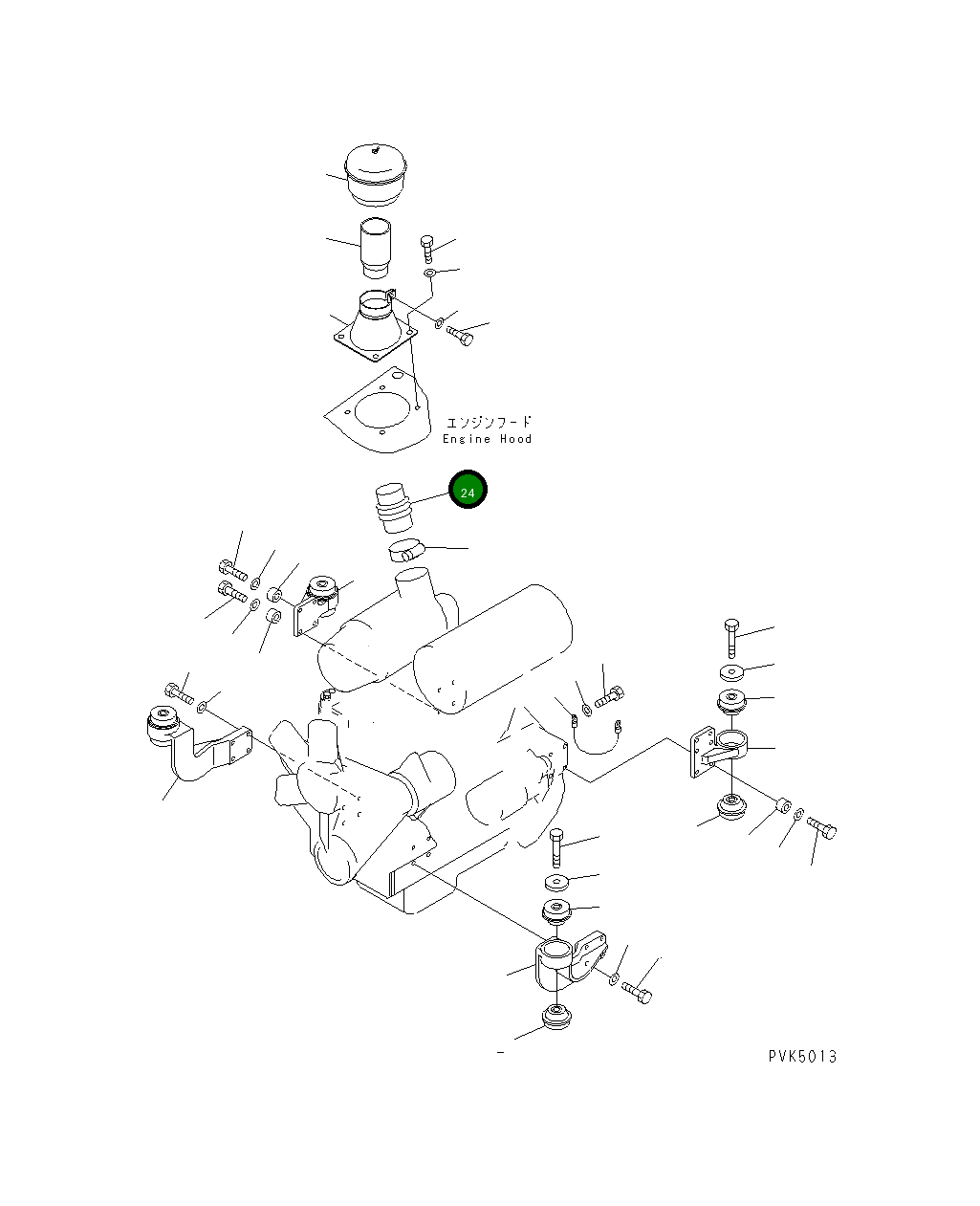 エンジンフード
Engine Hood

24

PVK5013