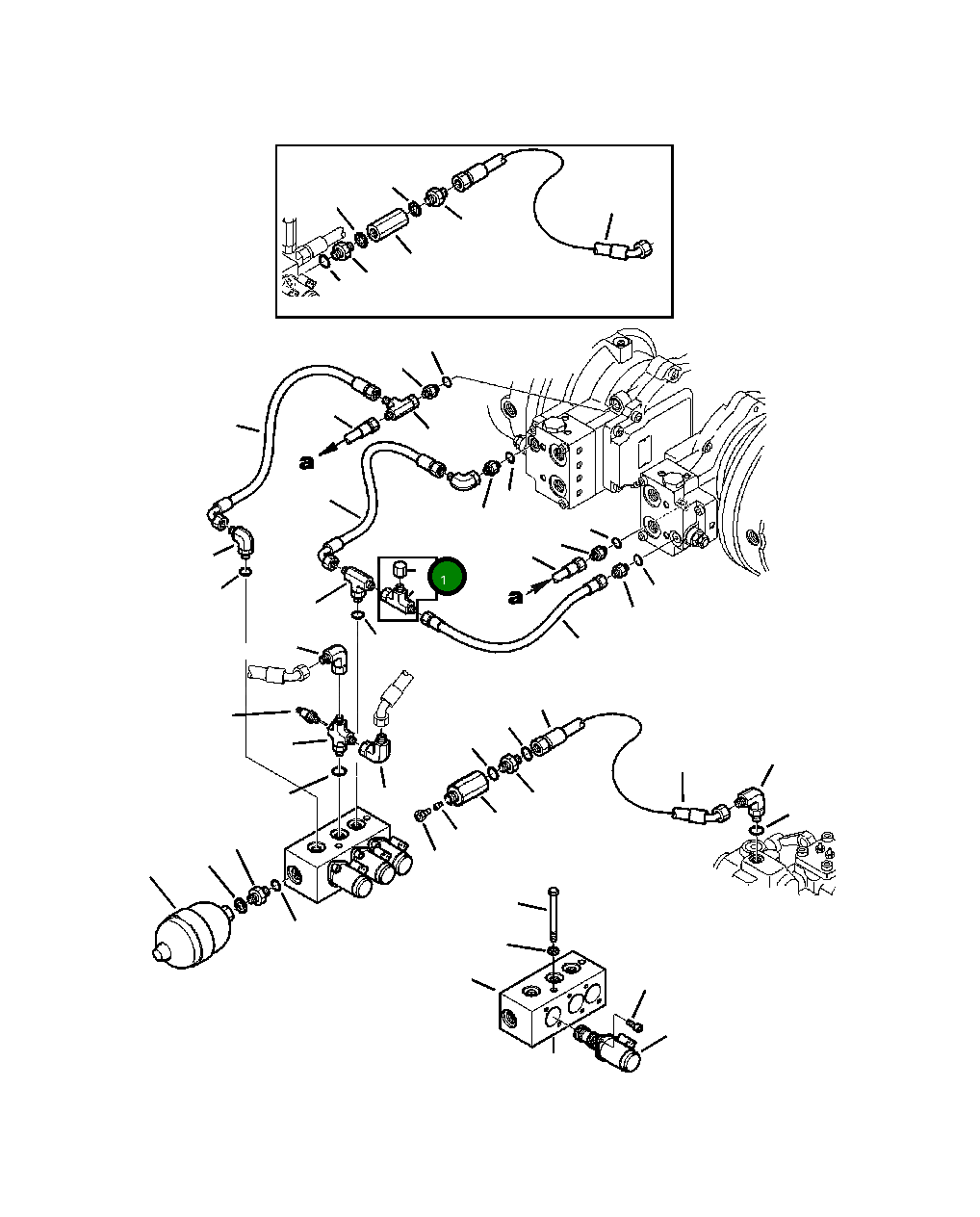 a
1
a