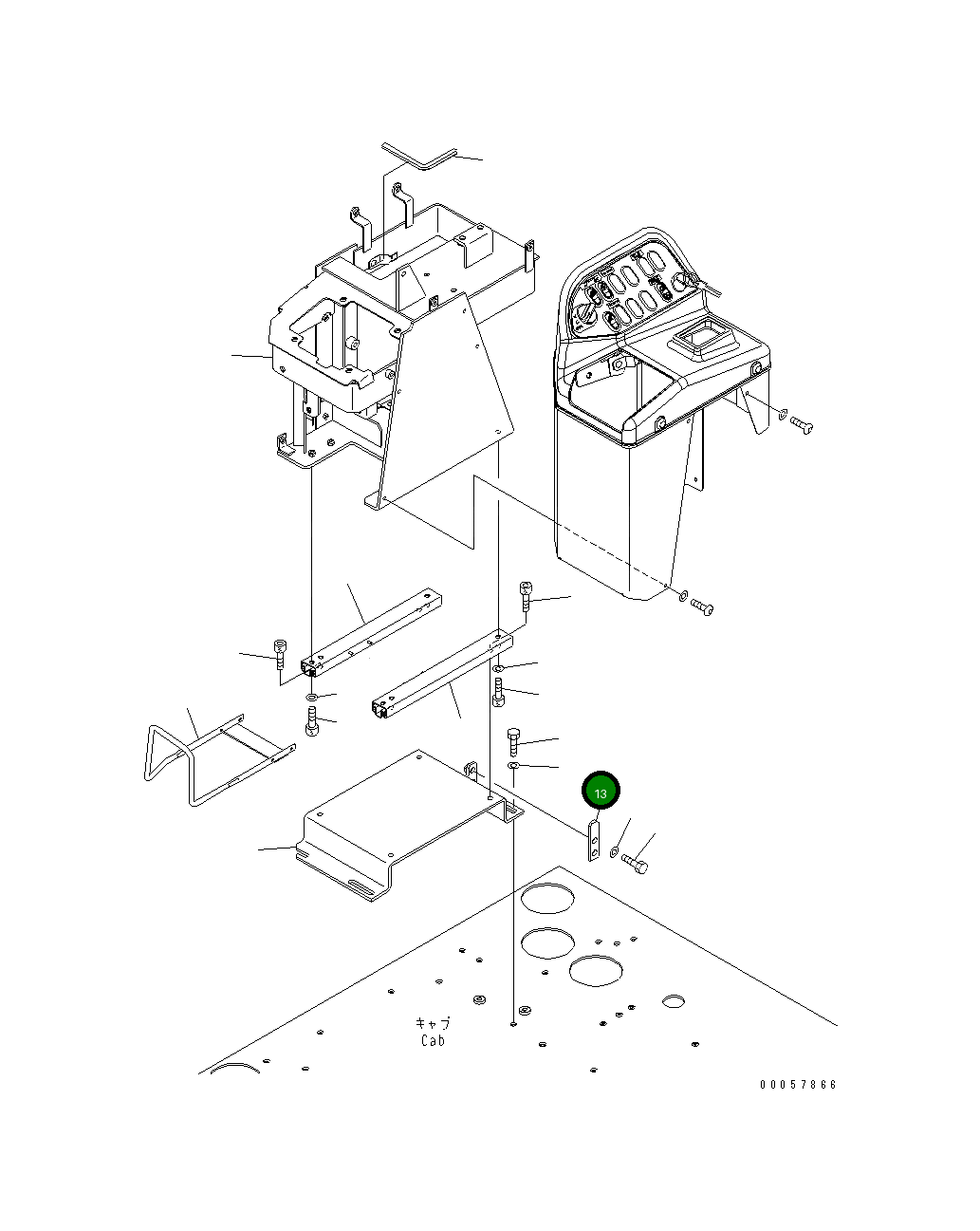 13

キャブ
Cab

00057866