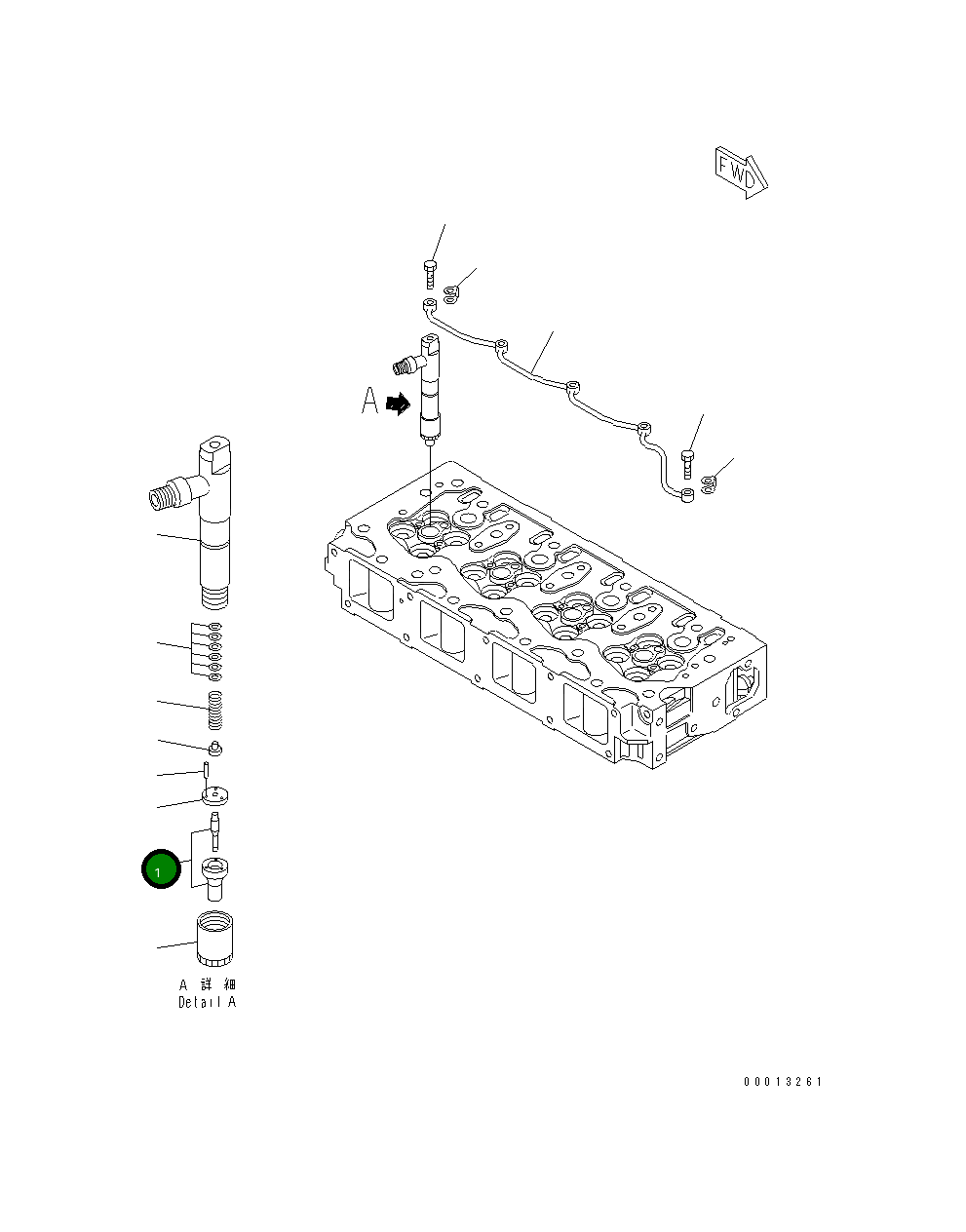 FWD

A

1

A 詳 細
Detail A

00013261