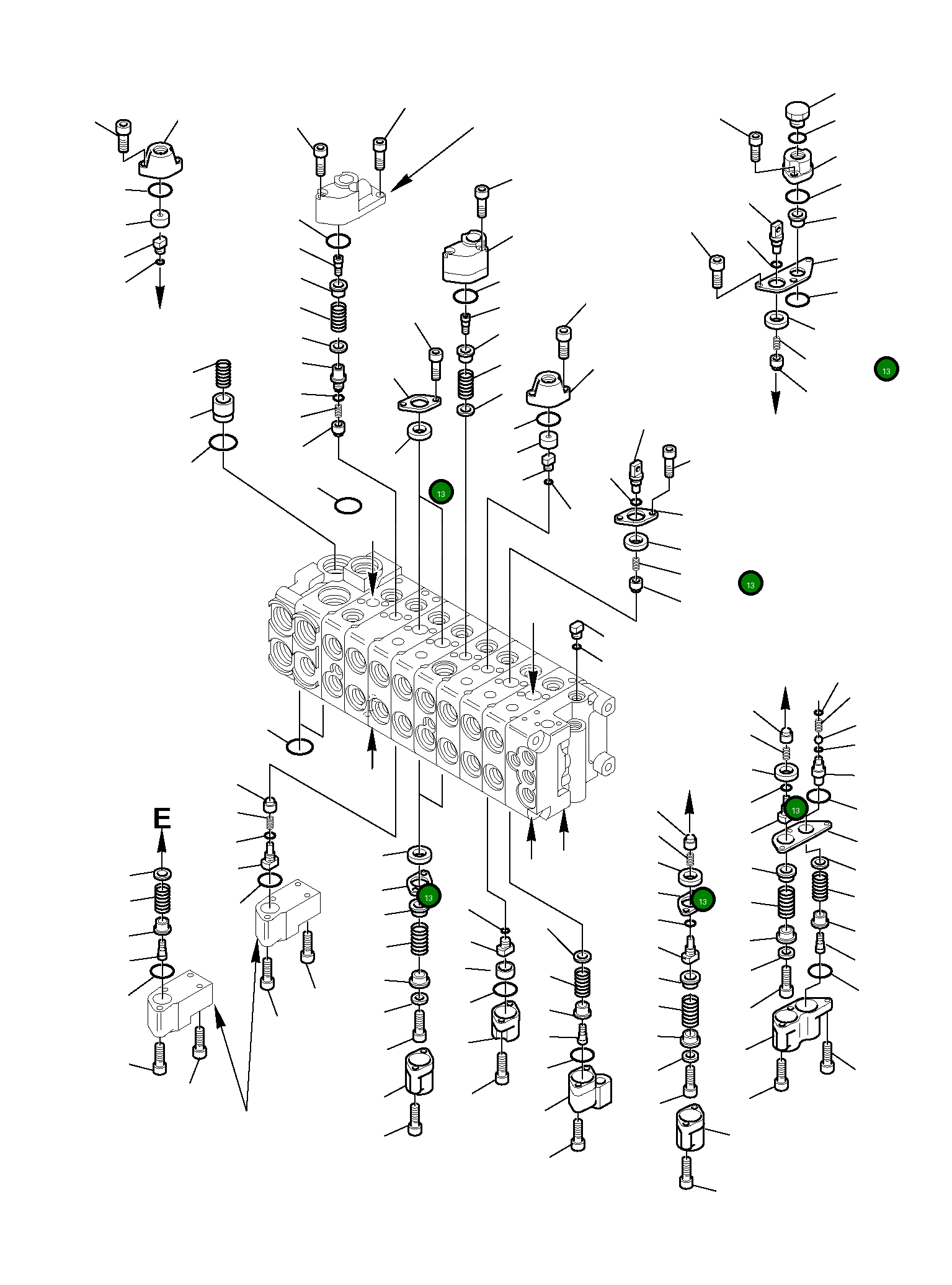 13

13

13

E

13

13

13