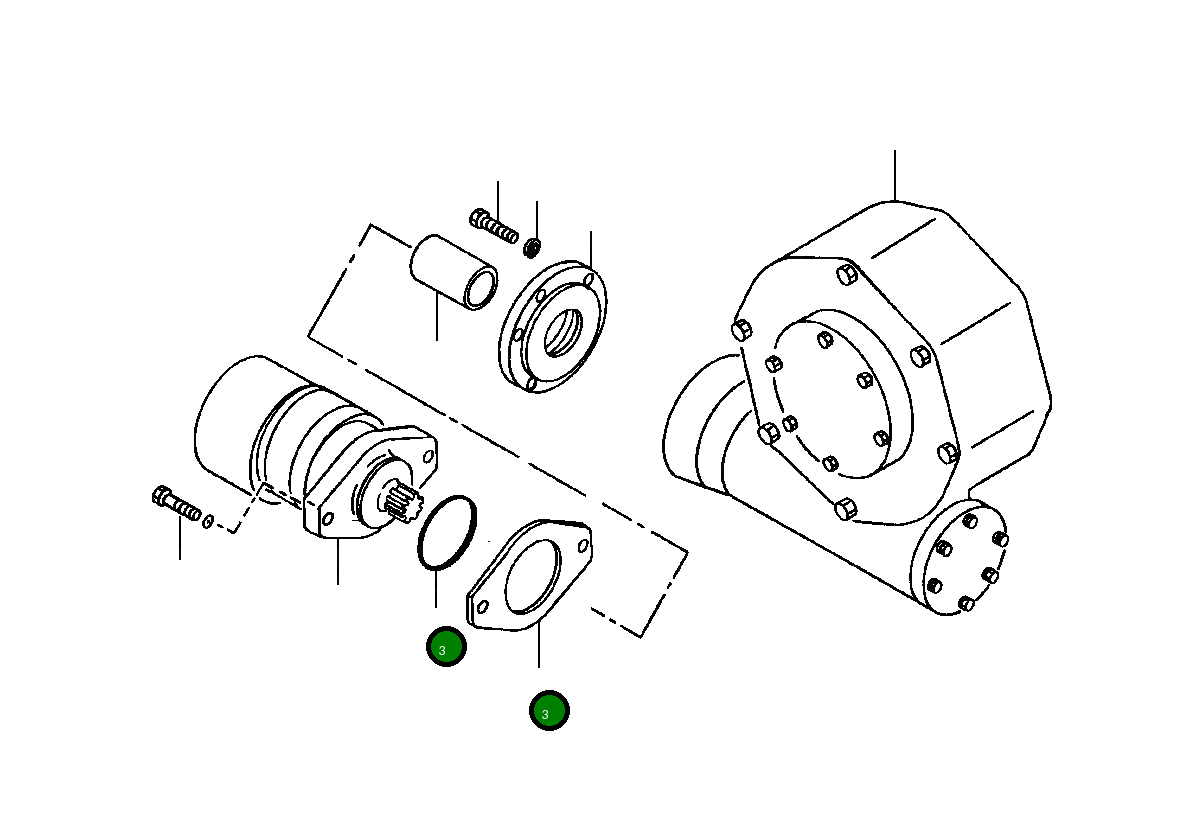 3
3