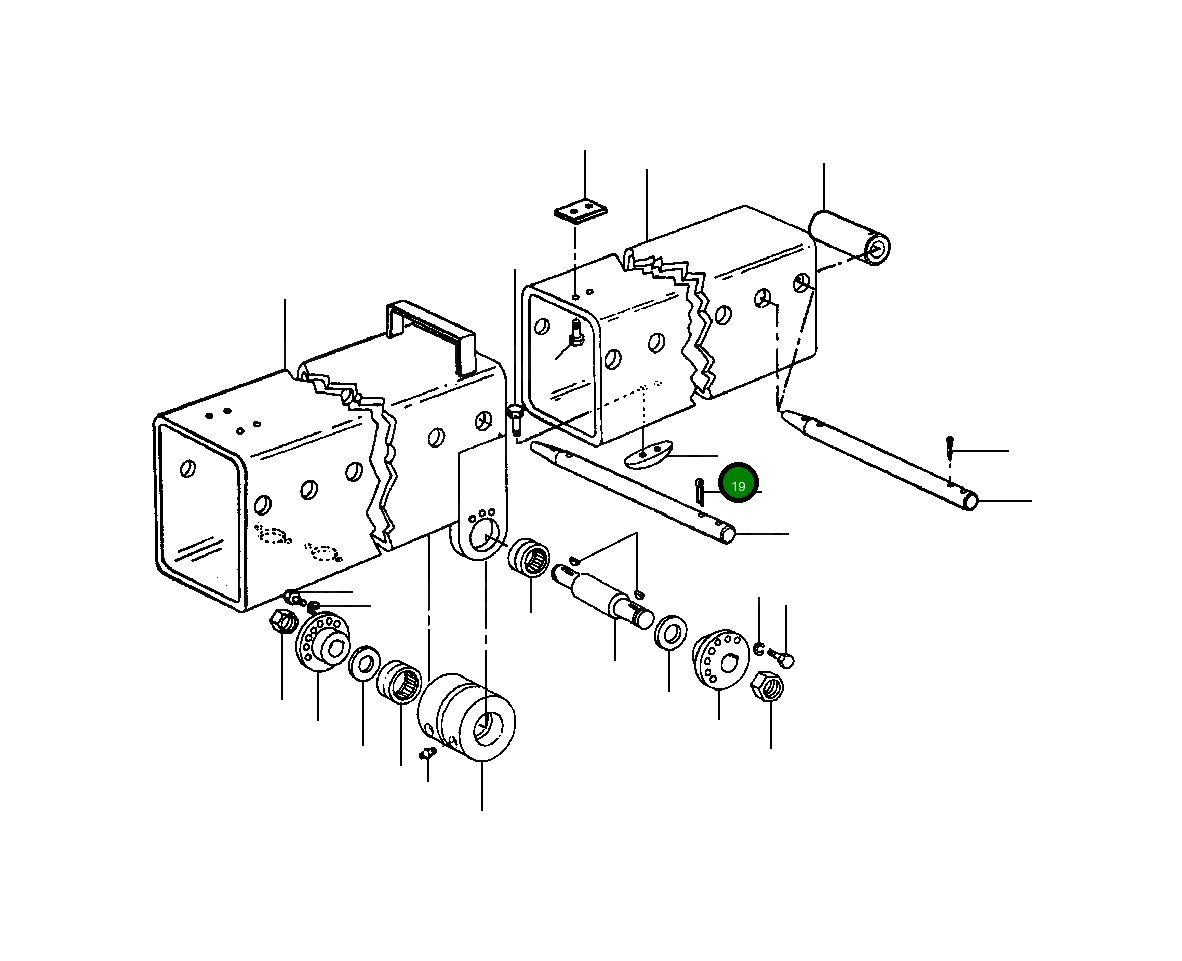 19