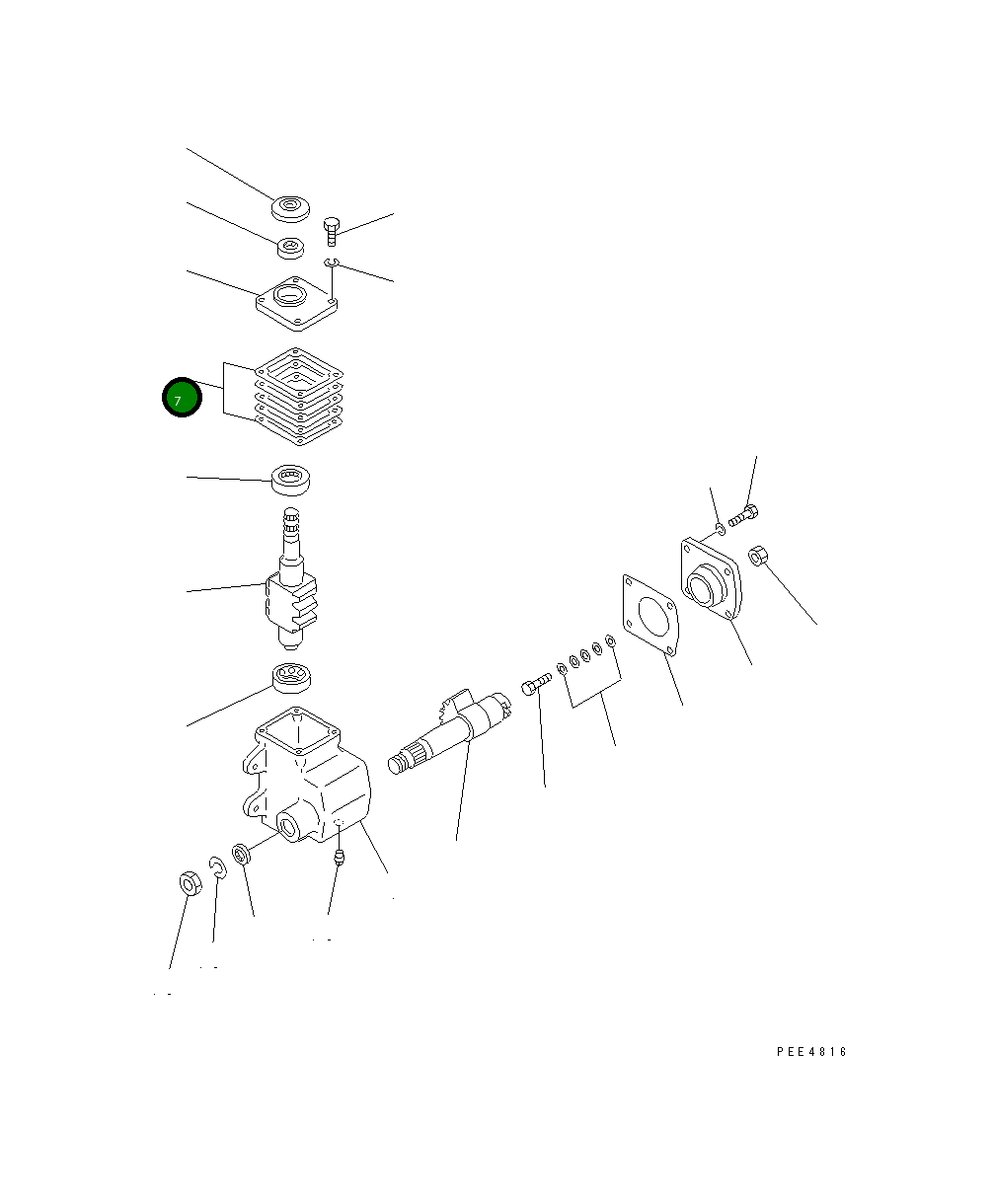 7

PEE4816