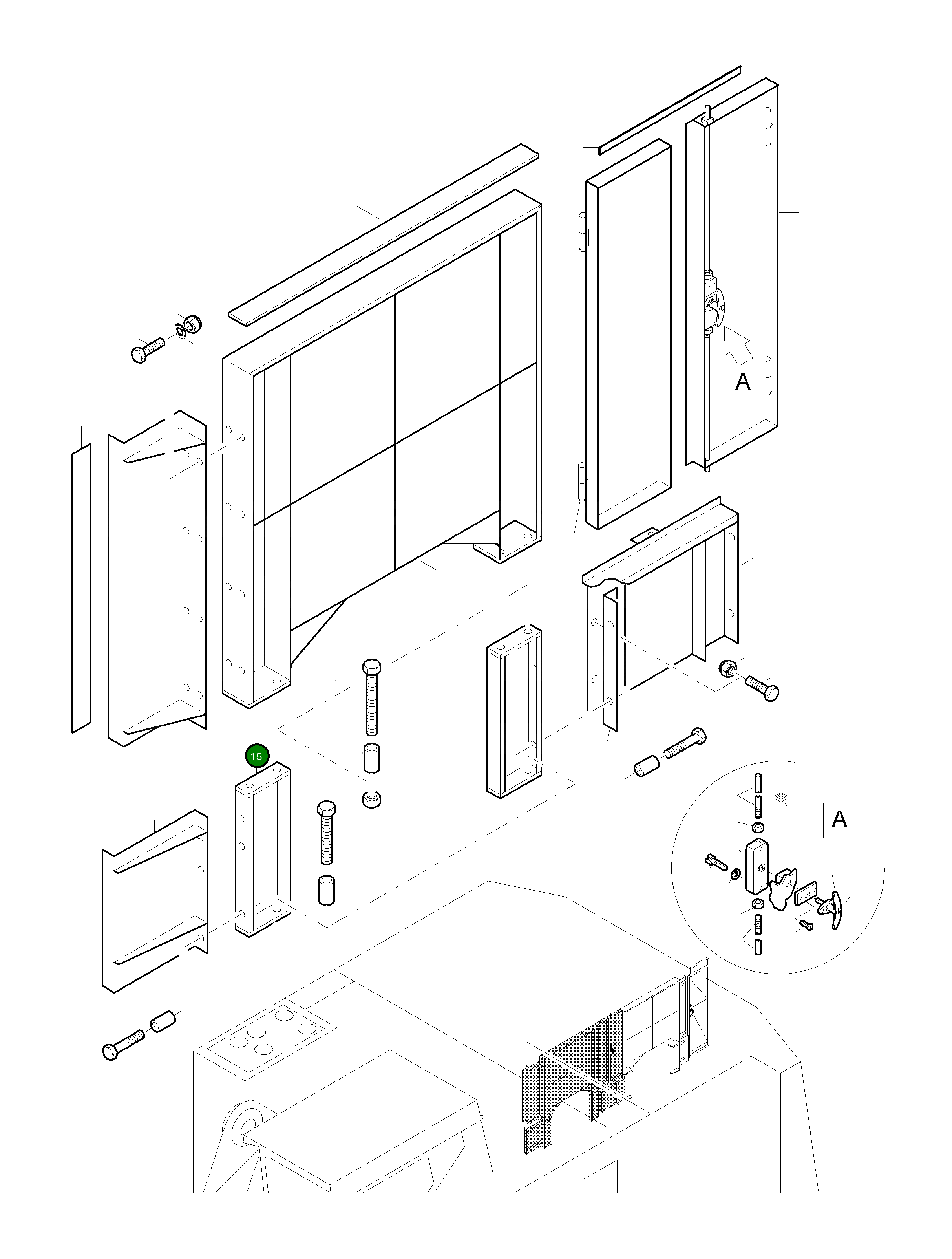 A

15

A