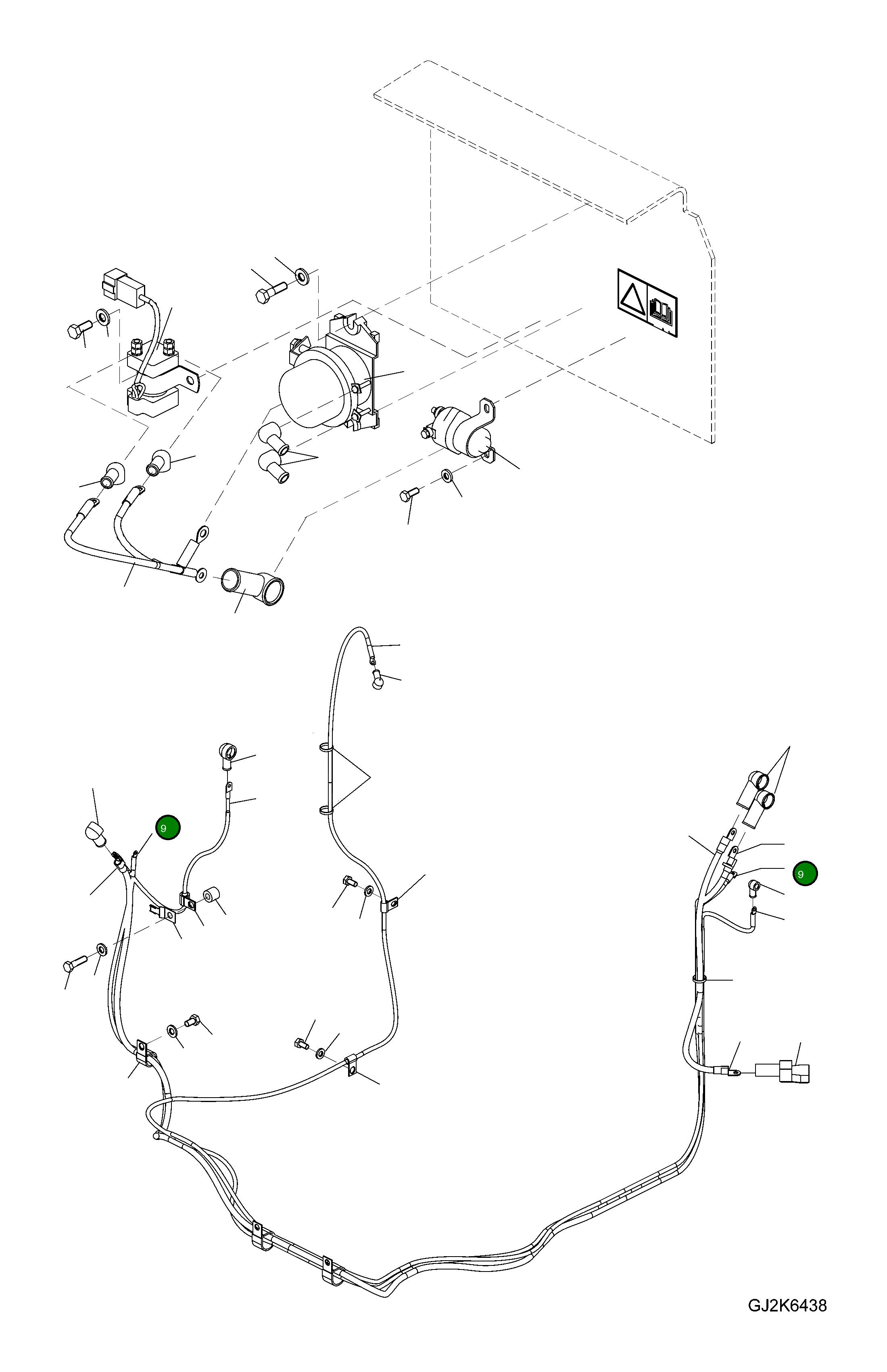 9

9

GJ2K6438