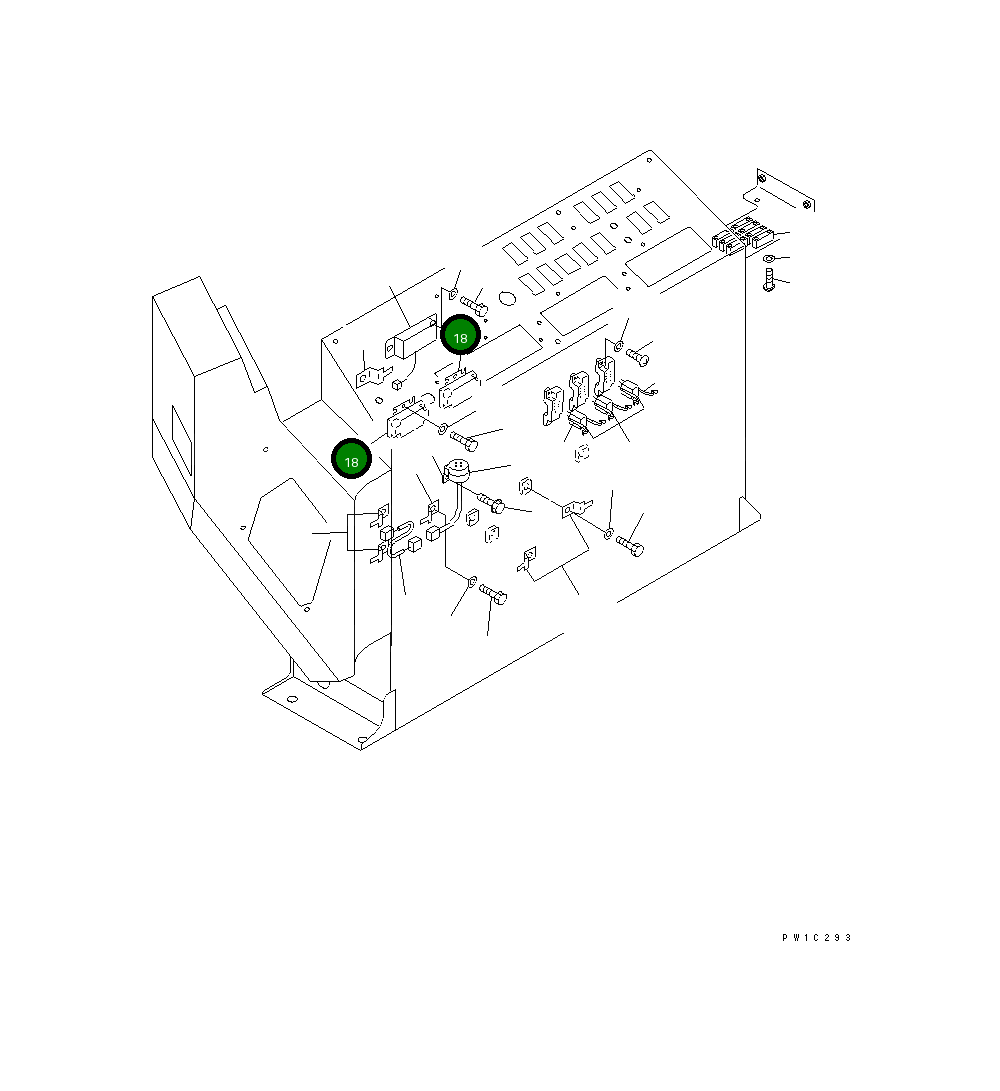 18

18

PW1C293