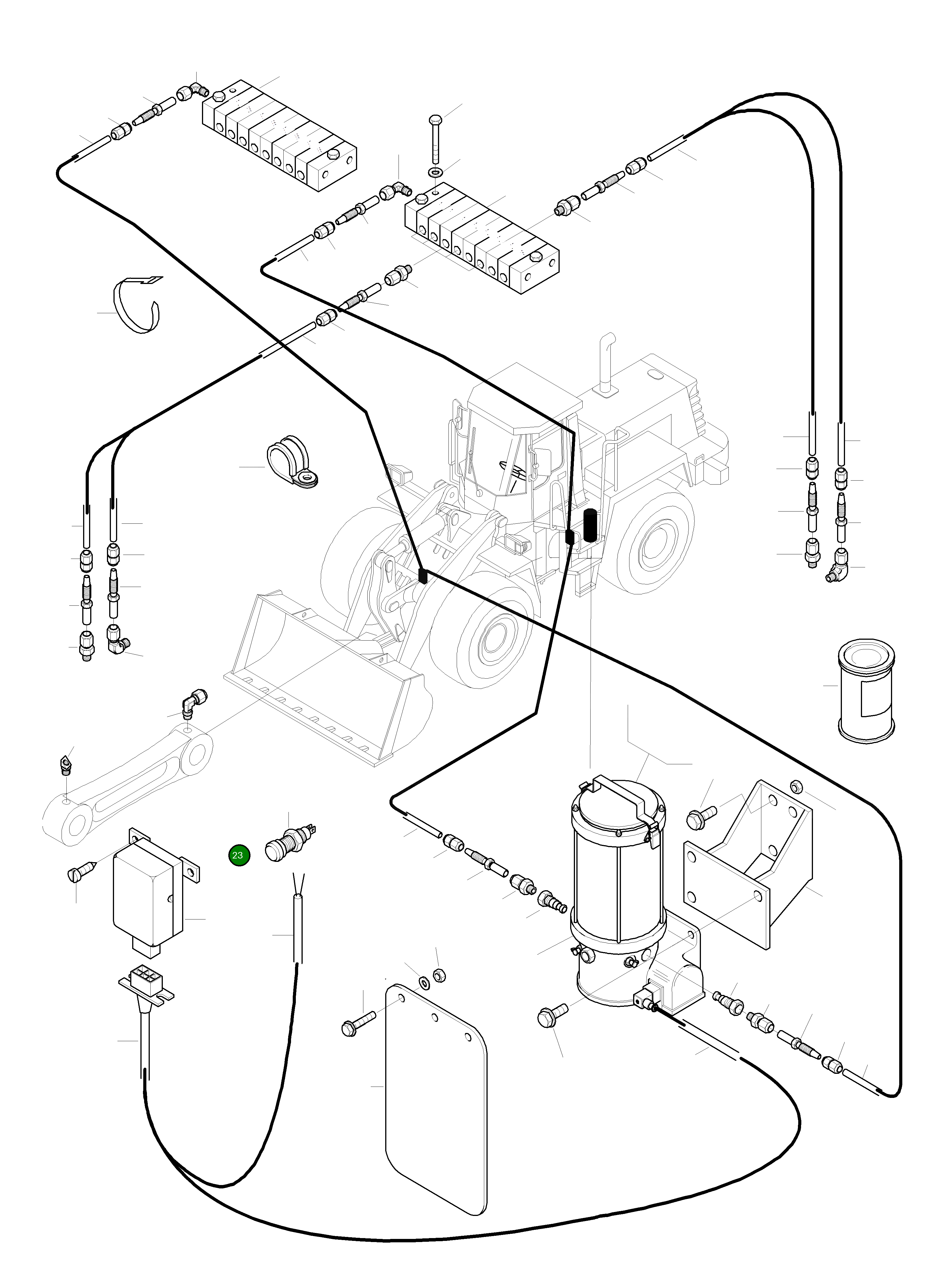 23