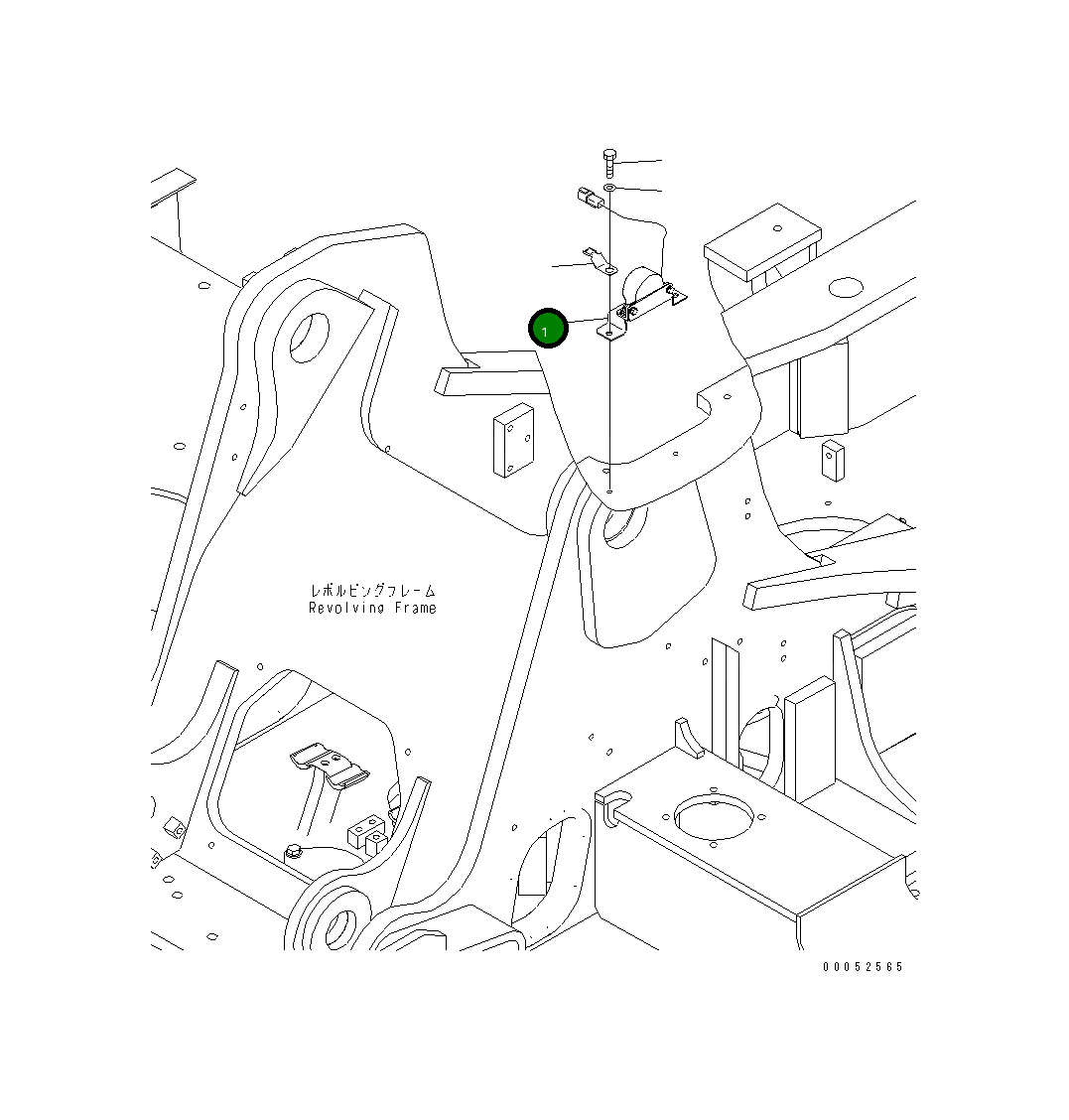 1

レボルビングフレーム
Revolving Frame

00052565