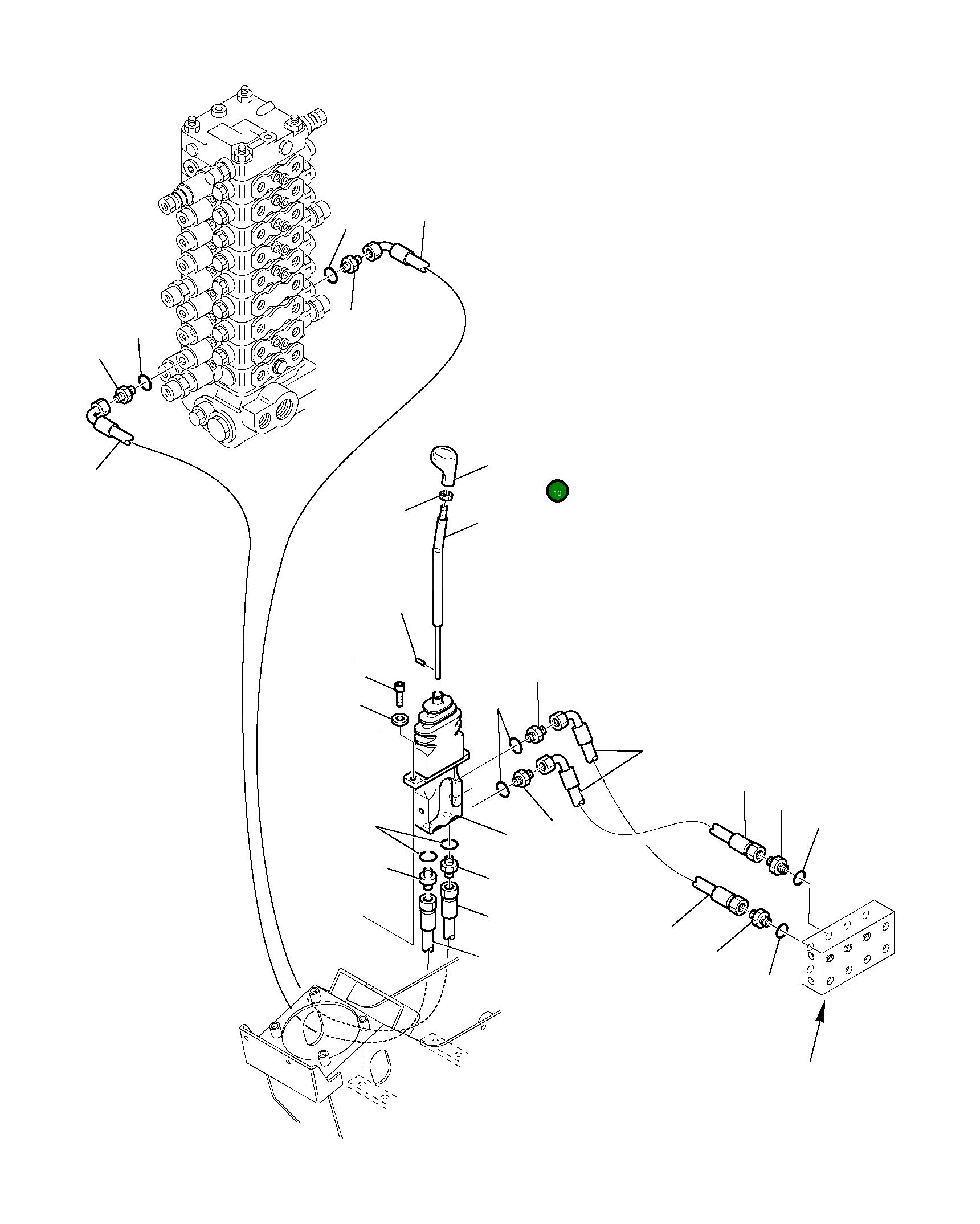 10