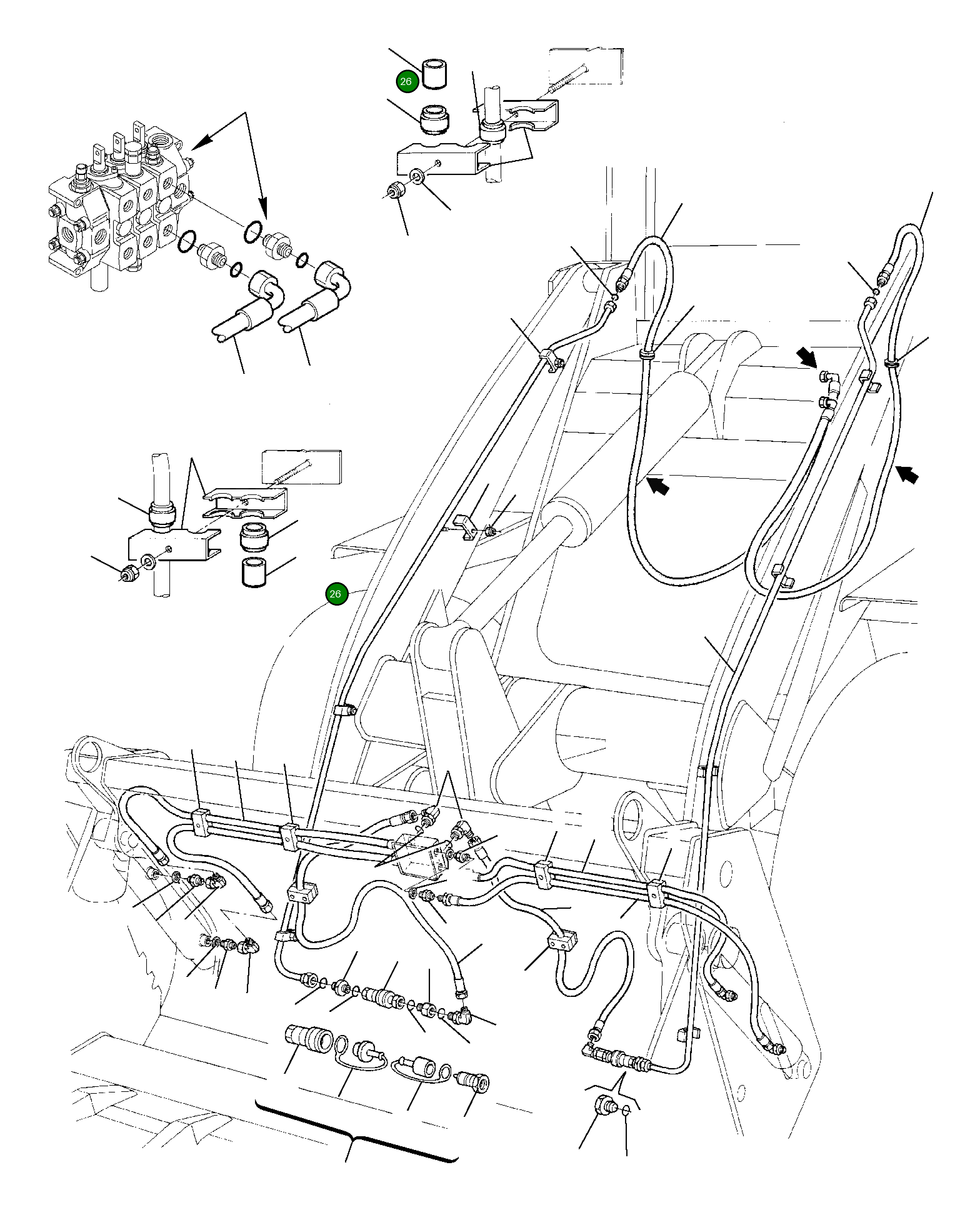 26

26