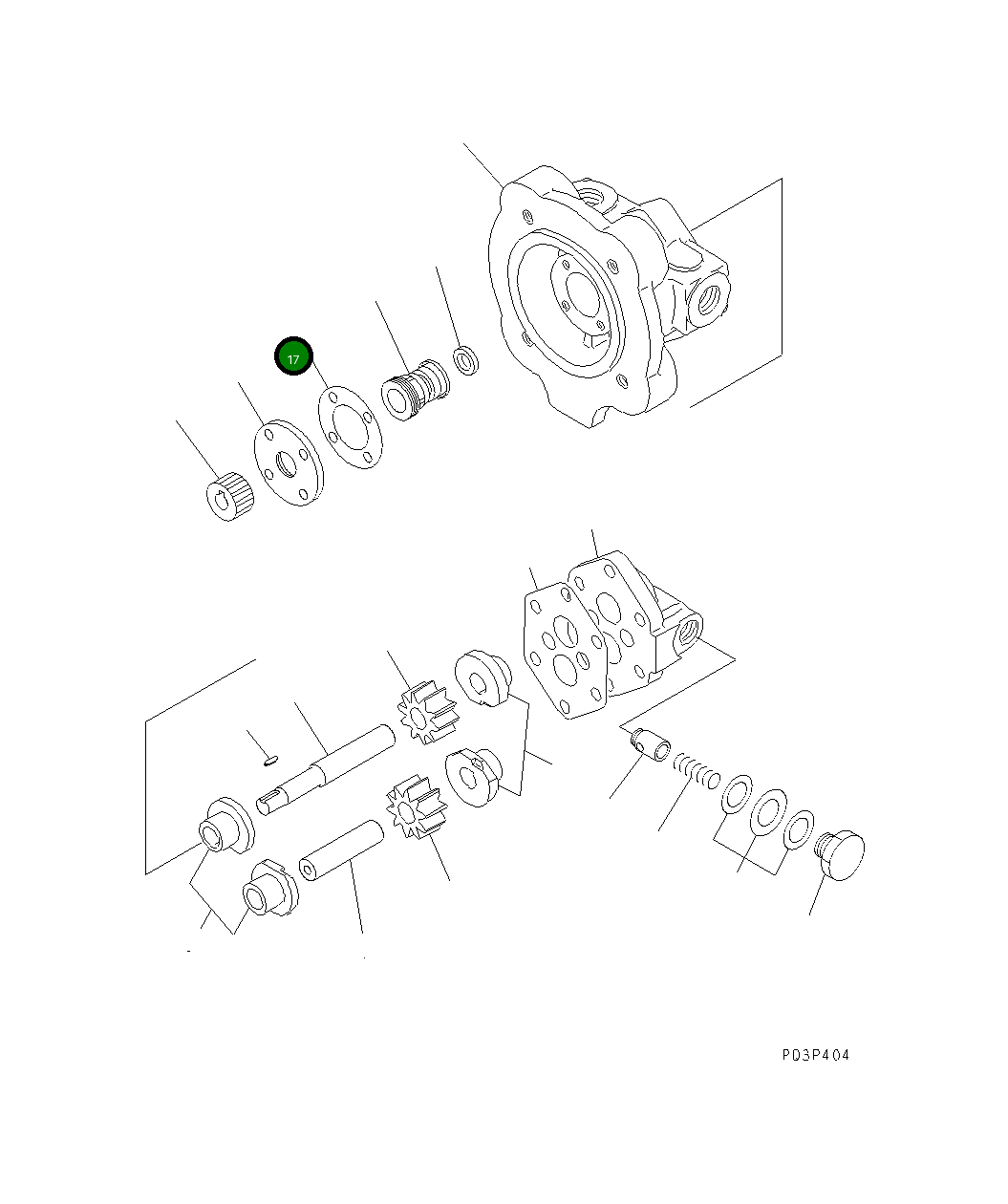 17

P03P404