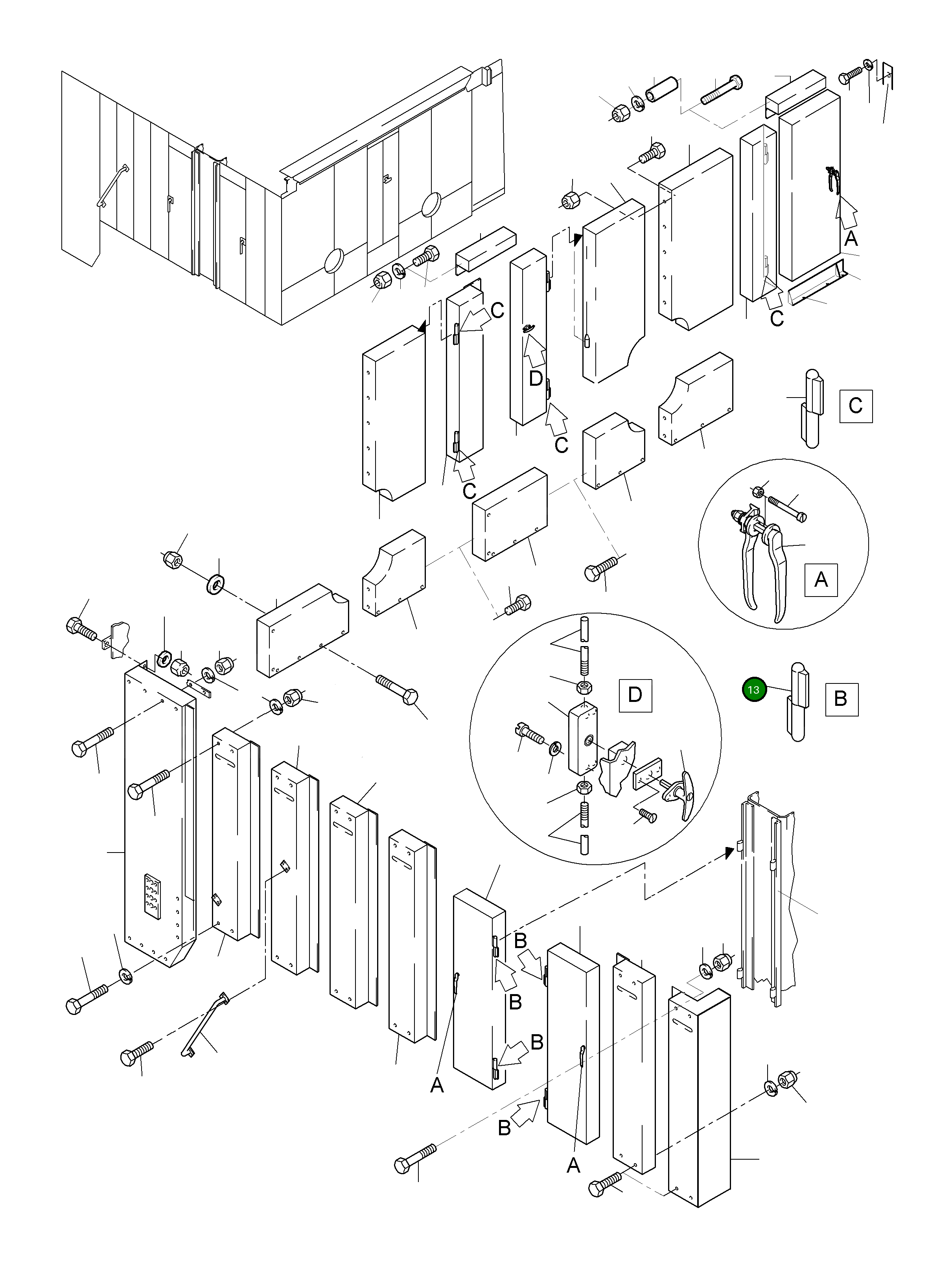 A
C
C
D
C
C
C
A
D
13
B
B
B
B
A
B
A